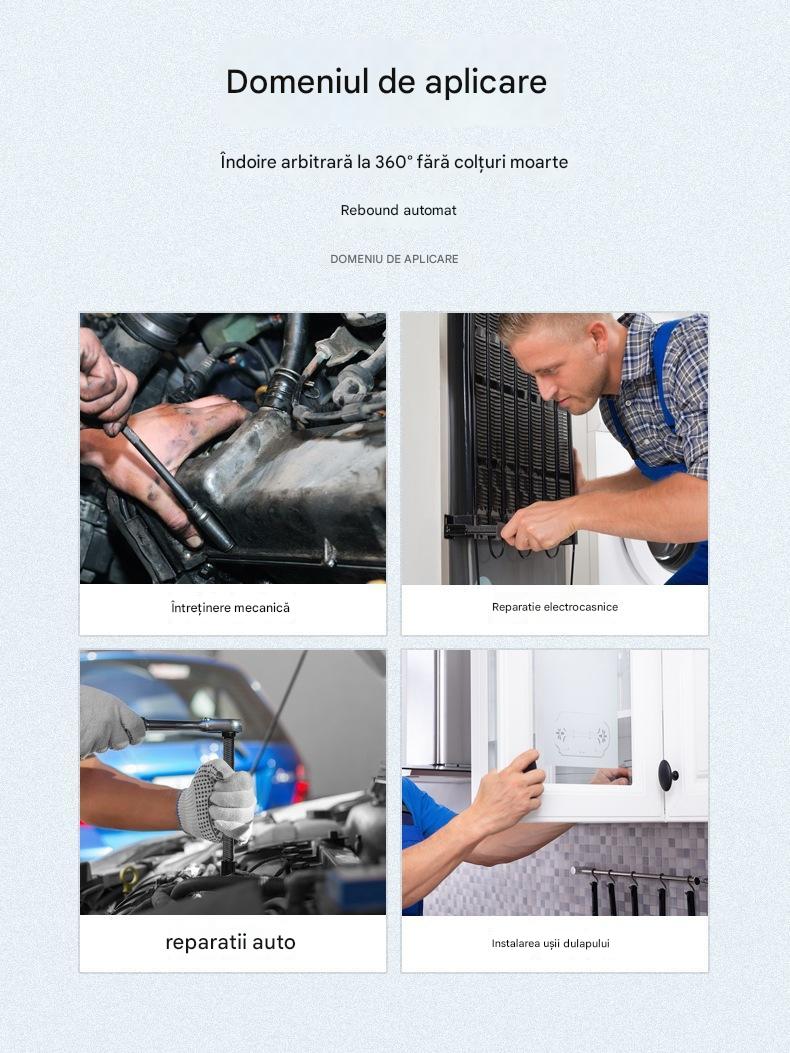 Domeniul de aplicare

Îndoire arbitrară la 360° fără colțuri moarte

Rebound automat

DOMENIU DE APLICARE

Întreținere mecanică

Reparatie electrocasnice

reparatii auto

Instalarea ușii dulapului