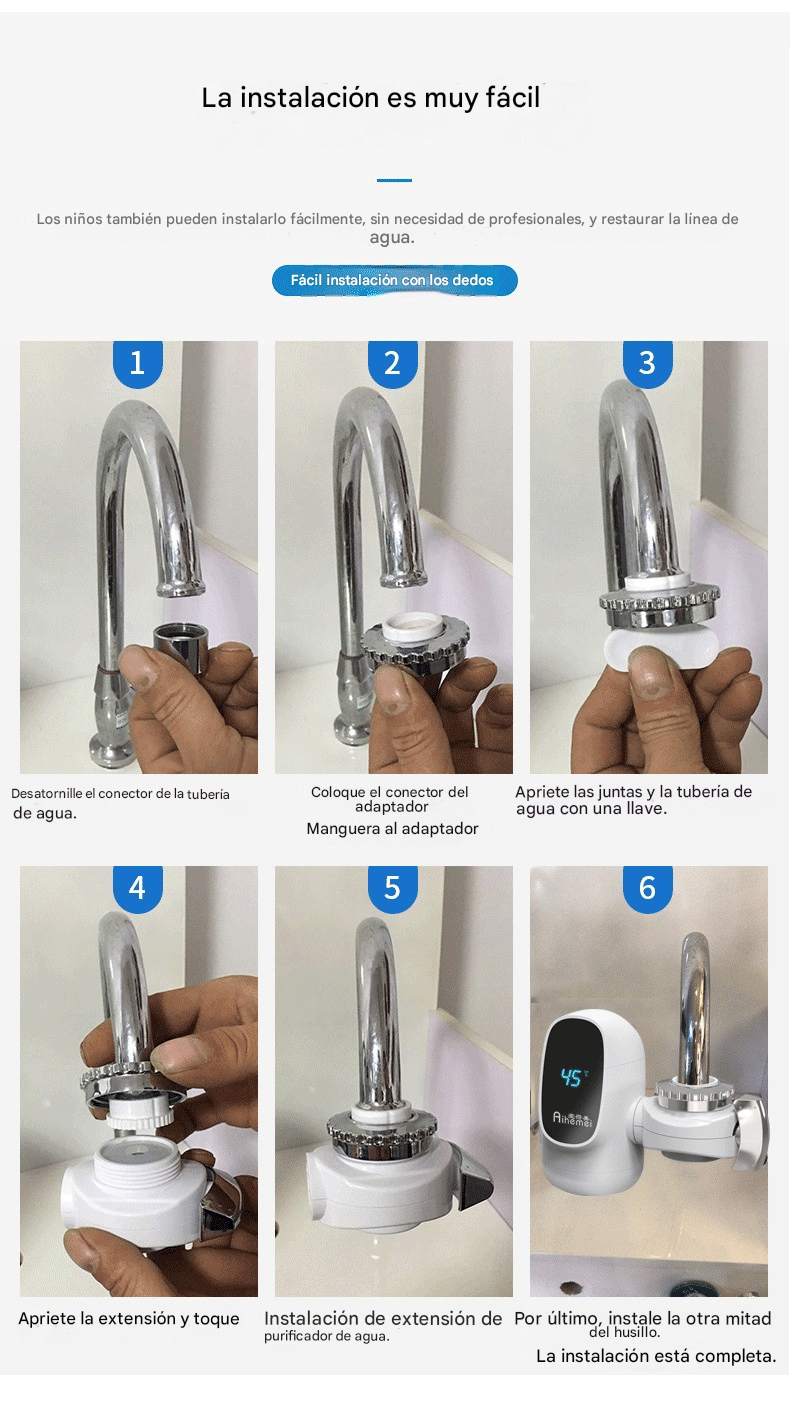 La instalación es muy fácil

Los niños también pueden instalarlo fácilmente, sin necesidad de profesionales, y restaurar la línea de agua.

Fácil instalación con los dedos

1

Desatornille el conector de la tubería de agua.

2

Coloque el conector del adaptador
Manguera al adaptador

3

Apriete las juntas y la tubería de agua con una llave.

4

Apriete la extensión y toque

5

Instalación de extensión de purificador de agua.

6

45°
Aihemei

Por último, instale la otra mitad del husillo.
La instalación está completa.