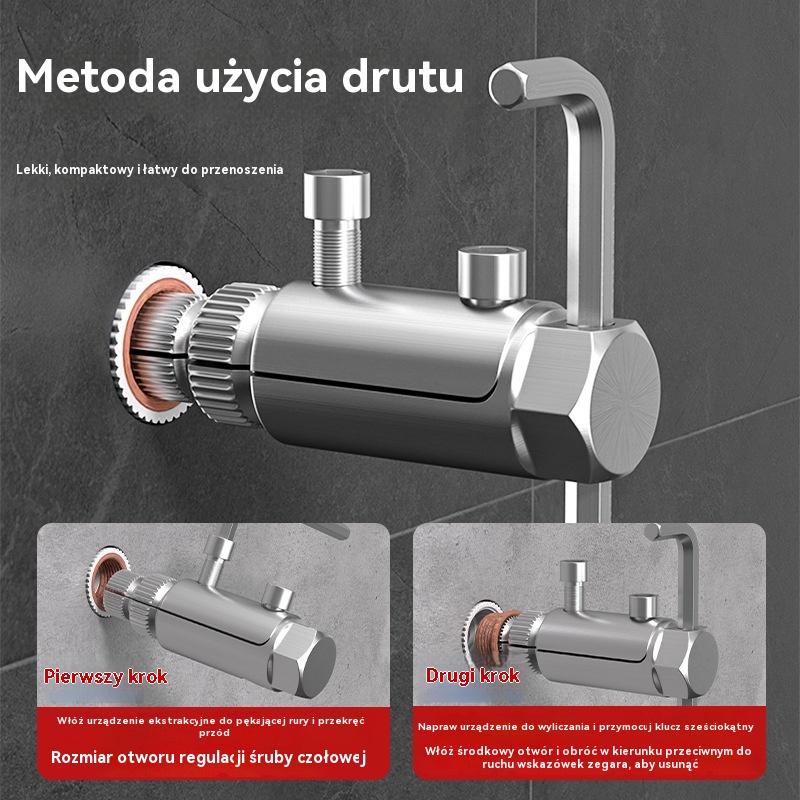 Metoda użycia drutu

Lekki, kompaktowy i łatwy do przenoszenia

Pierwszy krok

Włóż urządzenie ekstrakcyjne do pękającej rury i przekręć przód

Rozmiar otworu regulacji śruby czołowej

Drugi krok

Napraw urządzenie do wyliczania i przymocuj klucz sześciokątny

Włóż środkowy otwór i obróć w kierunku przeciwnym do ruchu wskazówek zegara, aby usunąć