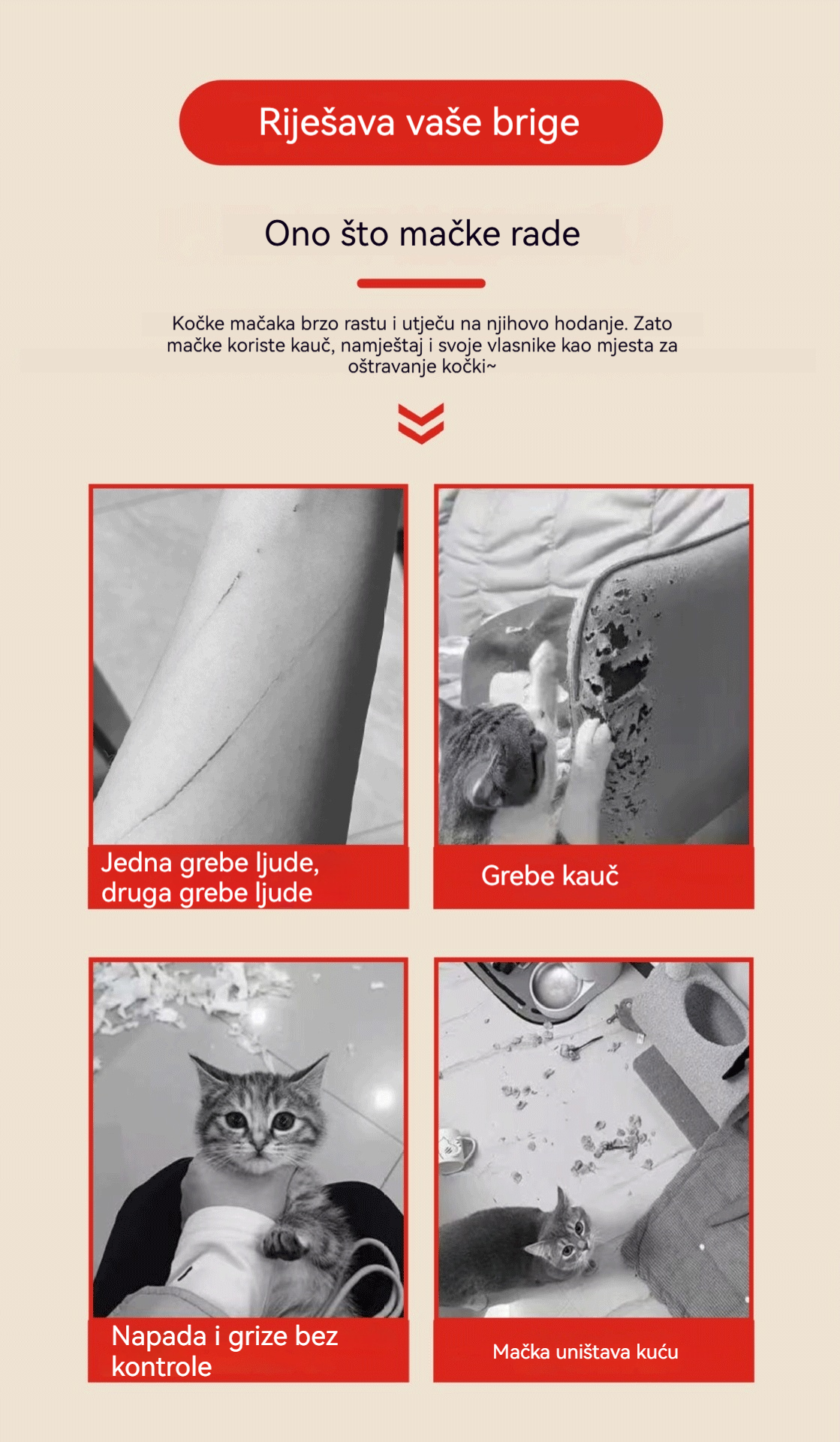 Riješava vaše brige

Ono što mačke rade

Kočke mačaka brzo rastu i utječu na njihovo hodanje. Zato mačke koriste kauč, namještaj i svoje vlasnike kao mjesta za oštravanje kočki~

Jedna grebe ljude, druga grebe ljude

Grebe kauč

Napada i grize bez kontrole

Mačka uništava kuću