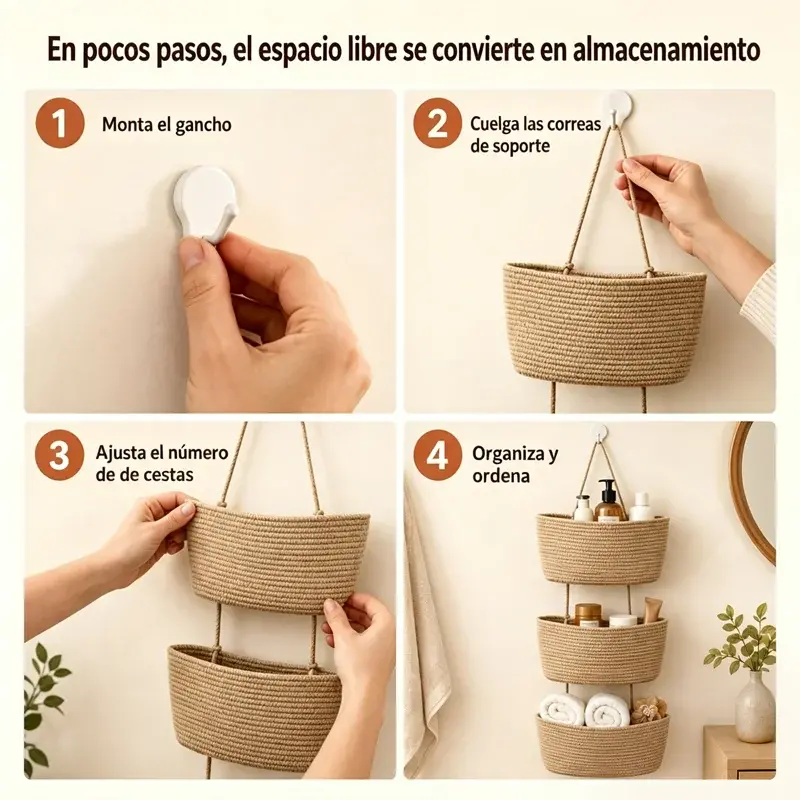 En pocos pasos, el espacio libre se convierte en almacenamiento

1 Monta el gancho

2 Cuelga las correas de soporte

3 Ajusta el número de de cestas

4 Organiza y ordena