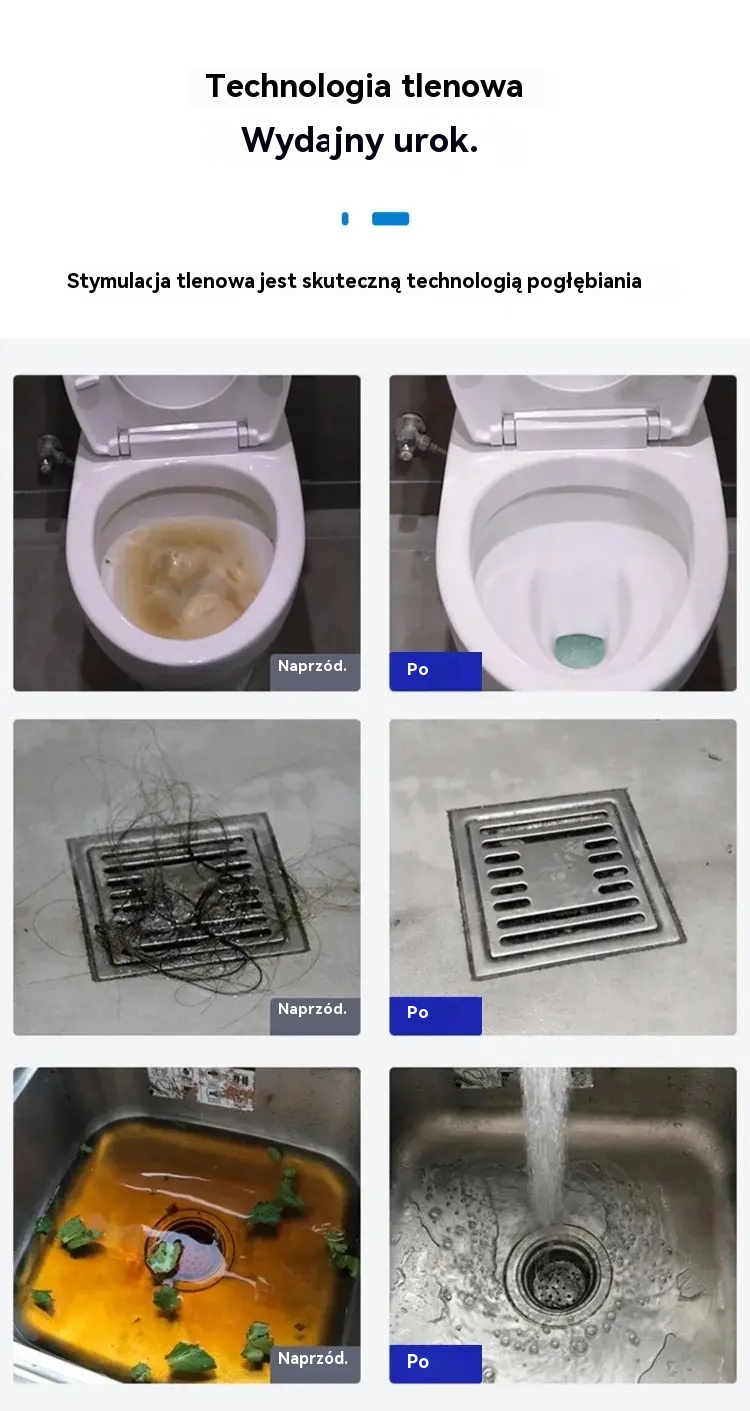 Technologia tlenowa
Wydajny urok.

Stymulacja tlenowa jest skuteczną technologią pogłębiania

Naprzód.

Po

Naprzód.

Po

Naprzód.

Po