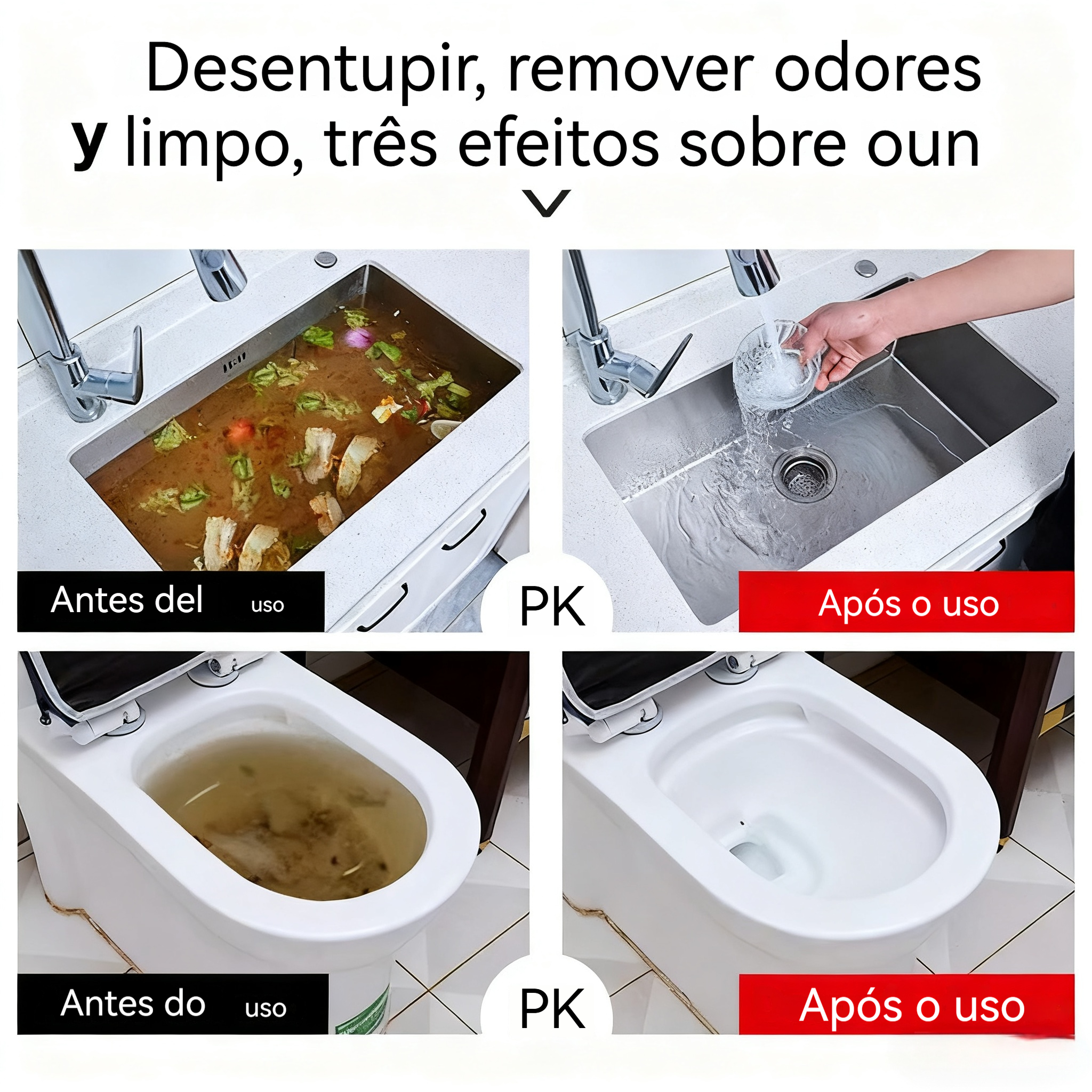 Desentupir, remover odores y limpo, três efeitos sobre oun

Antes del uso

PK

Após o uso

Antes do uso

PK

Após o uso