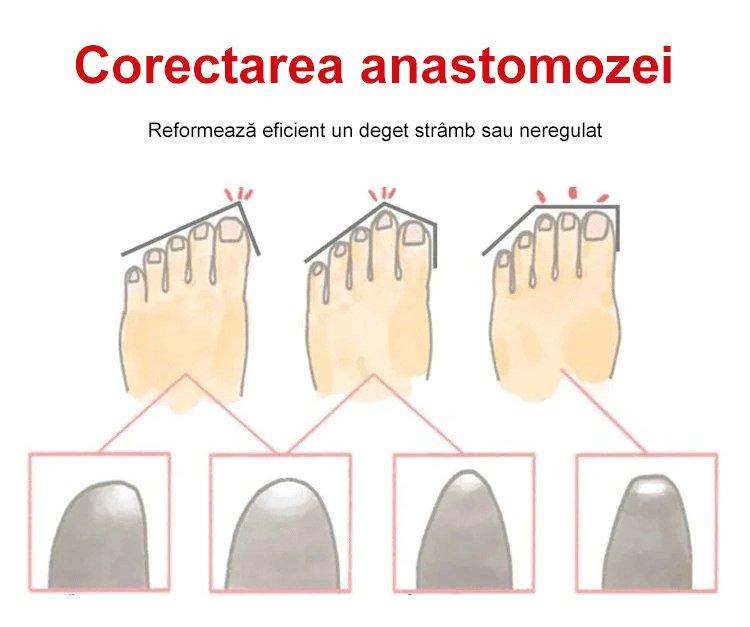 Corectarea anastomozei

Reformează eficient un deget strâmb sau neregulat