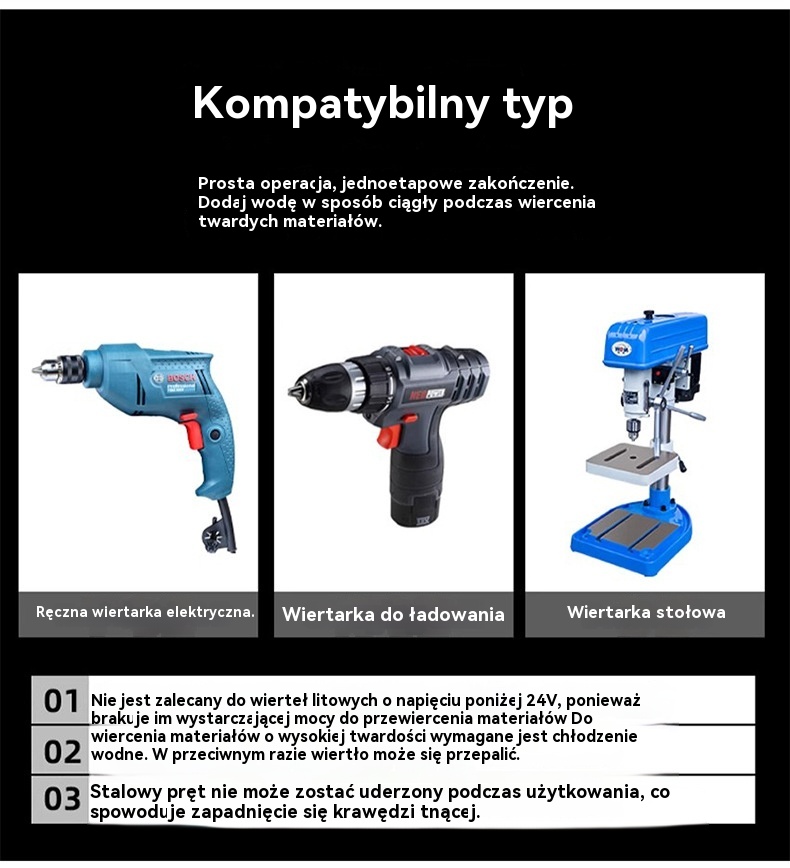 Kompatybilny typ

Prosta operacja, jednoetapowe zakończenie. Dodaj wodę w sposób ciągły podczas wiercenia twardych materiałów.

BOSCH

Ręczna wiertarka elektryczna.

Wiertarka do ładowania

Wiertarka stołowa

01 Nie jest zalecany do wierteł litowych o napięciu poniżej 24V, ponieważ brakuje im wystarczającej mocy do przewiercenia materiałów Do

02 wiercenia materiałów o wysokiej twardości wymagane jest chłodzenie wodne. W przeciwnym razie wiertło może się przepalić.

03 Stalowy pręt nie może zostać uderzony podczas użytkowania, co spowoduje zapadnięcie się krawędzi tnącej.