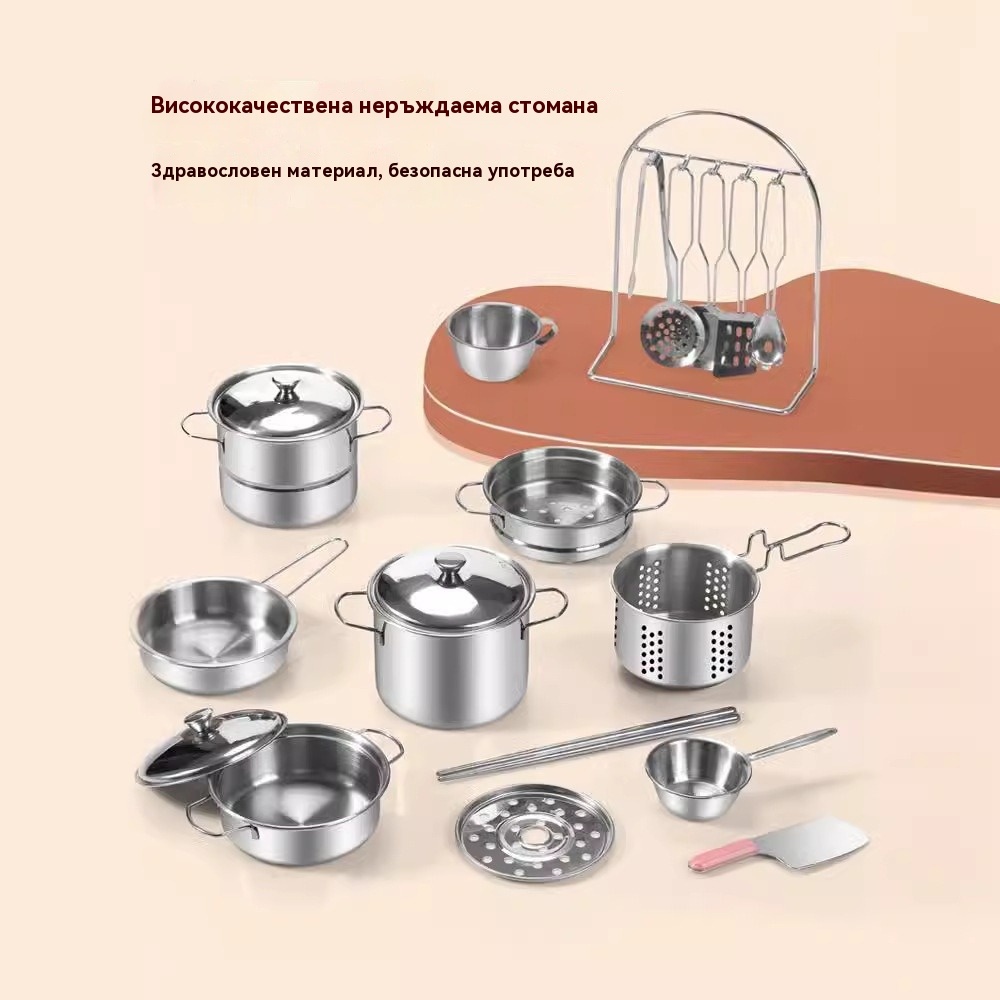 Висококачествена неръждаема стомана

Здравословен материал, безопасна употреба