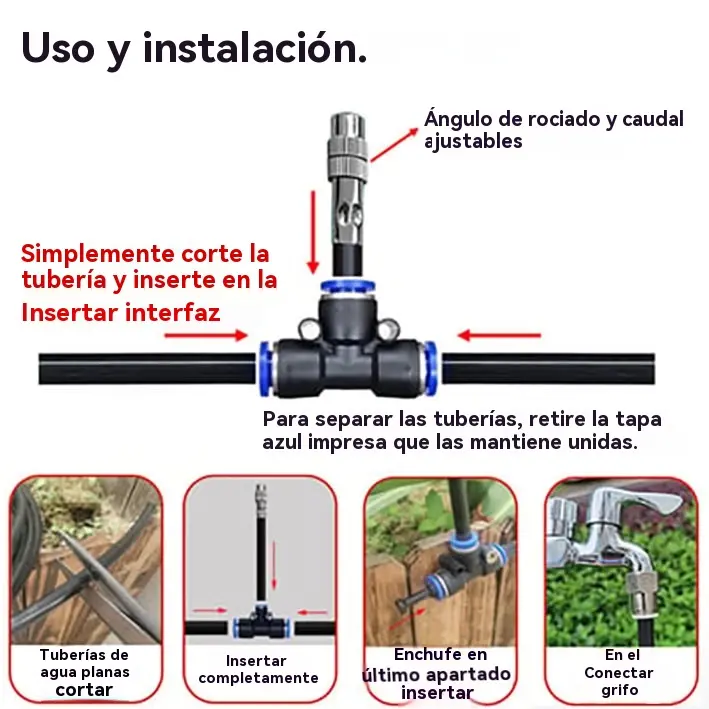 Uso y instalación.

Ángulo de rociado y caudal ajustables

Simplemente corte la tubería y inserte en la Insertar interfaz

Para separar las tuberías, retire la tapa azul impresa que las mantiene unidas.

Tuberías de agua planas cortar

Insertar completamente

Enchufe en último apartado insertar

En el Conectar grifo