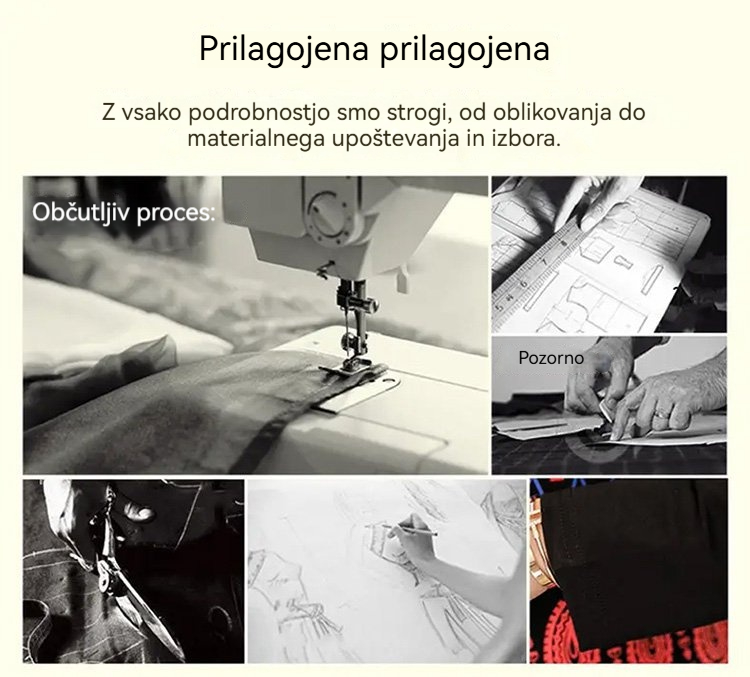 Prilagojena prilagojena

Z vsako podrobnostjo smo strogi, od oblikovanja do materialnega upoštevanja in izbora.

Občutljiv proces:

Pozorno