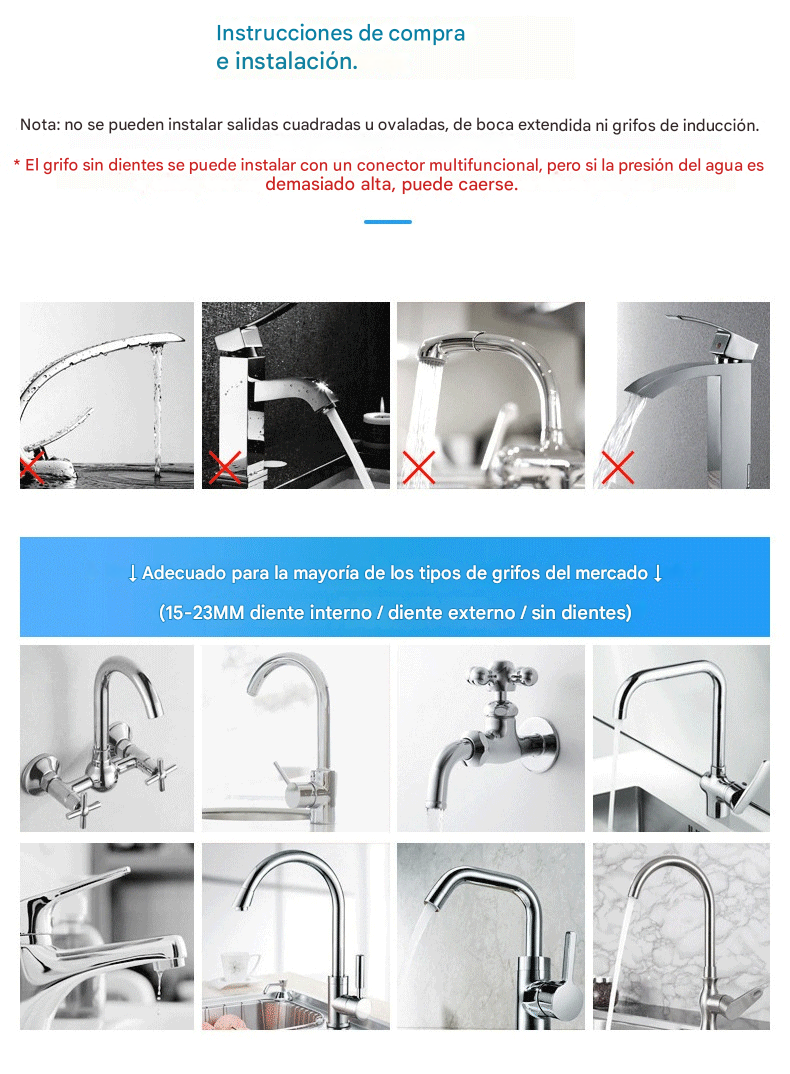 Instrucciones de compra
e instalación.

Nota: no se pueden instalar salidas cuadradas u ovaladas, de boca extendida ni grifos de inducción.

* El grifo sin dientes se puede instalar con un conector multifuncional, pero si la presión del agua es demasiado alta, puede caerse.

↓ Adecuado para la mayoría de los tipos de grifos del mercado ↓

(15-23MM diente interno / diente externo / sin dientes)