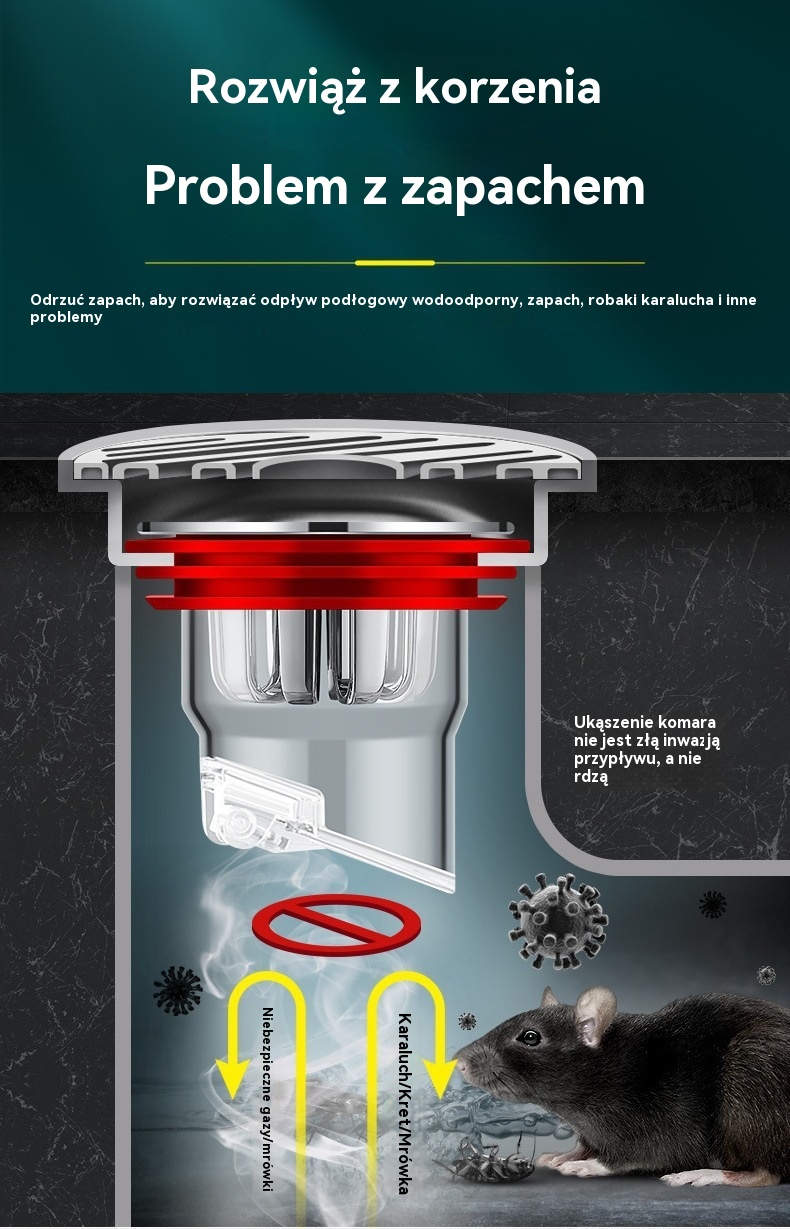 Rozwiąż z korzenia

Problem z zapachem

Odrzuć zapach, aby rozwiązać odpływ podłogowy wodoodporny, zapach, robaki karalucha i inne problemy

Ukąszenie komara nie jest złą inwazją przypływu, a nie rdzą

Niebezpieczne gazy/mrówki

Karaluch/Kret/Mrówka