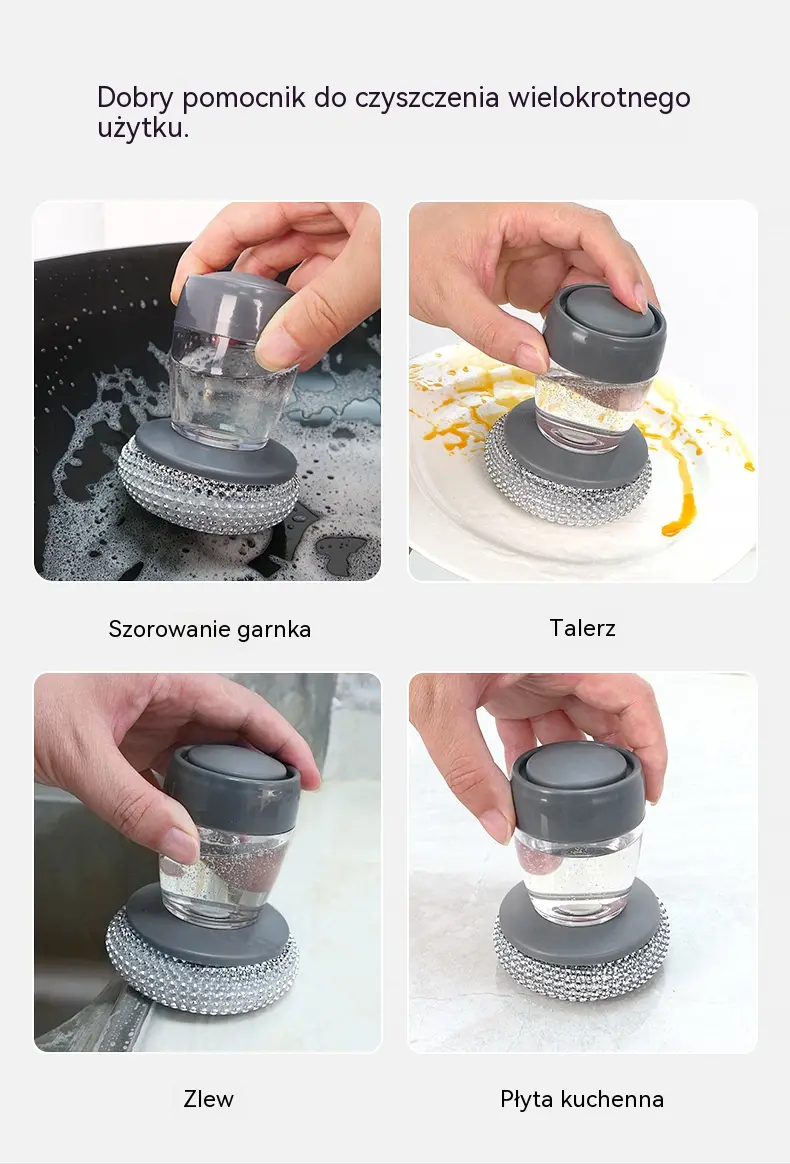 Dobry pomocnik do czyszczenia wielokrotnego użytku.

Szorowanie garnka

Talerz

Zlew

Płyta kuchenna