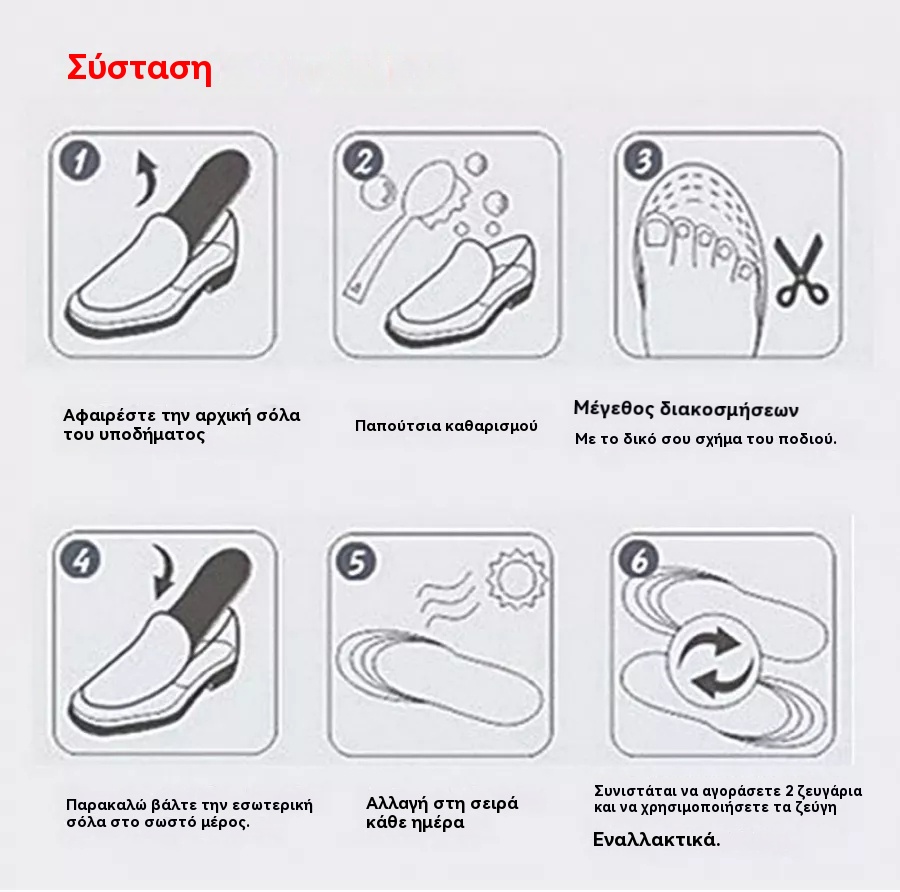 Σύσταση

1

2

3

Αφαιρέστε την αρχική σόλα του υποδήματος

Παπούτσια καθαρισμού

Μέγεθος διακοσμήσεων

Με το δικό σου σχήμα του ποδιού.

4

5

6

Παρακαλώ βάλτε την εσωτερική σόλα στο σωστό μέρος.

Αλλαγή στη σειρά κάθε ημέρα

Συνιστάται να αγοράσετε 2 ζευγάρια και να χρησιμοποιήσετε τα ζεύγη

Εναλλακτικά.