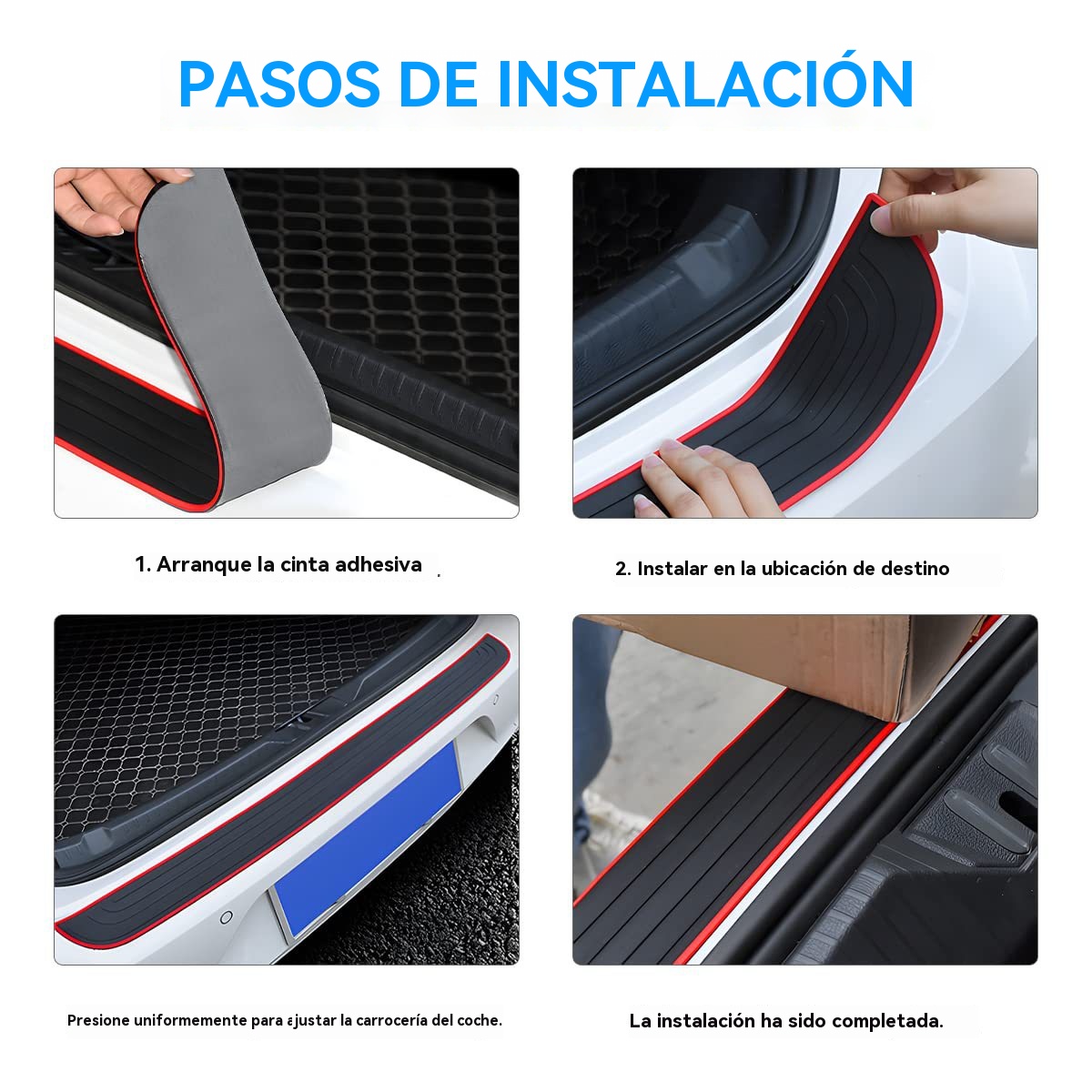 PASOS DE INSTALACIÓN

1. Arranque la cinta adhesiva

2. Instalar en la ubicación de destino

Presione uniformemente para ajustar la carrocería del coche.

La instalación ha sido completada.