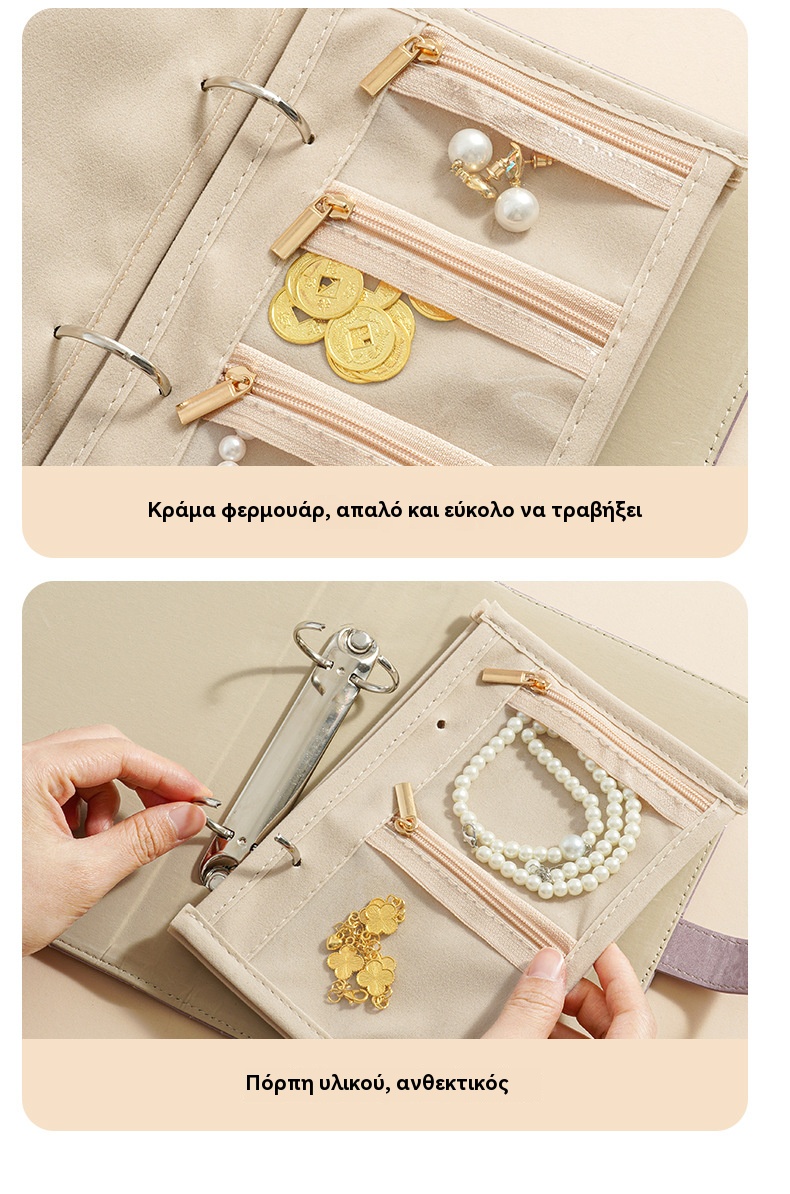 Κράμα φερμουάρ, απαλό και εύκολο να τραβήξει

Πόρπη υλικού, ανθεκτικός