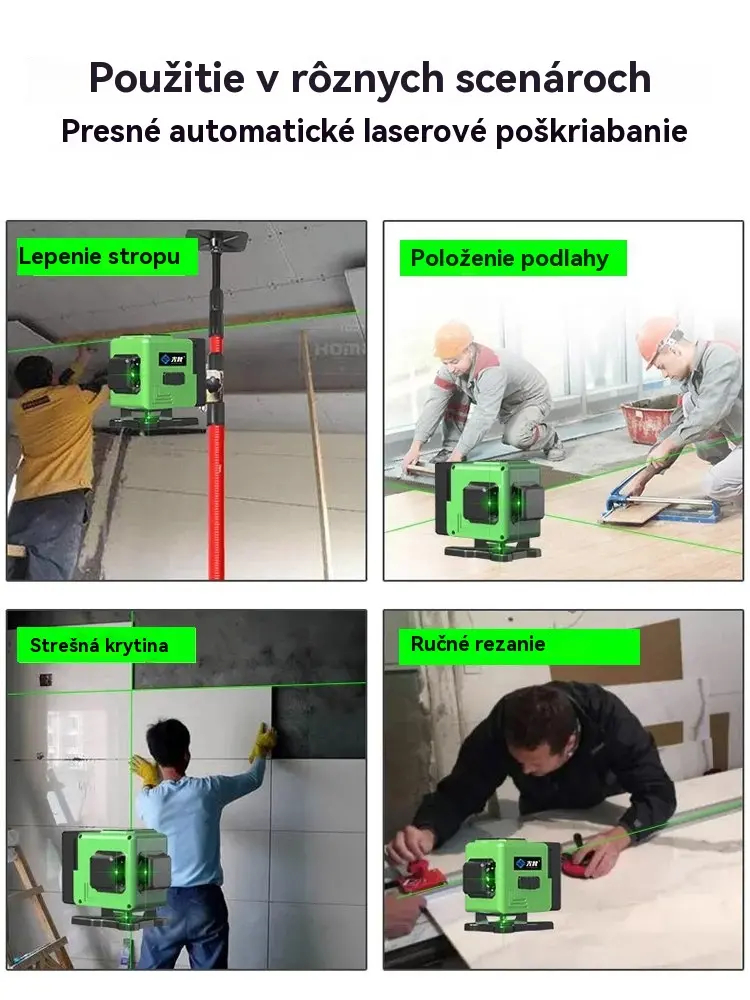 Použitie v rôznych scenároch
Presné automatické laserové poškriabanie

Lepenie stropu

Položenie podlahy

Strešná krytina

Ručné rezanie