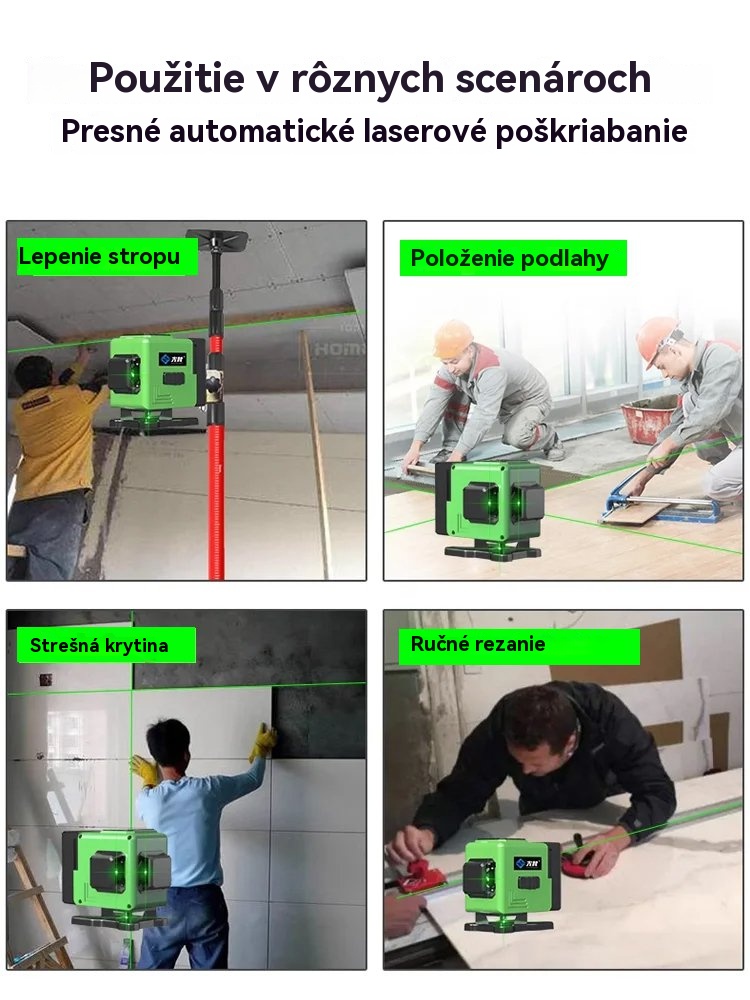 Použitie v rôznych scenároch
Presné automatické laserové poškriabanie

Lepenie stropu

Položenie podlahy

Strešná krytina

Ručné rezanie