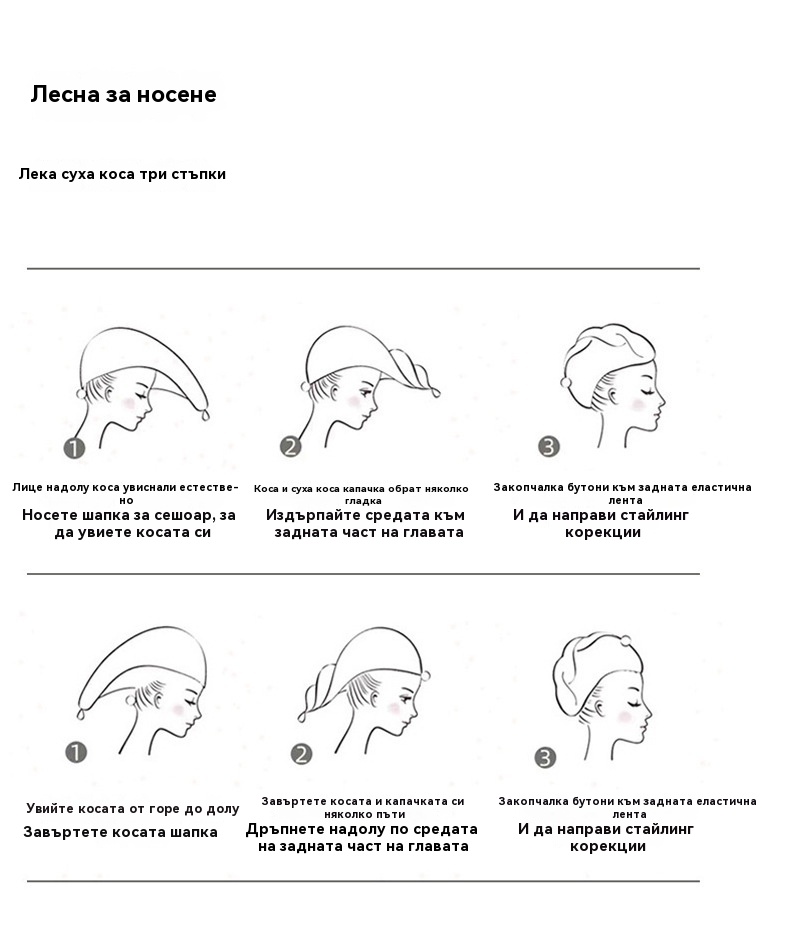 Лесна за носене

Лека суха коса три стъпки

1

Лице надолу коса увиснали естествено

Носете шапка за сешоар, за да увиете косата си

2

Коса и суха коса капачка обрат няколко гладка

Издърпайте средата към задната част на главата

3

Закопчалка бутони към задната еластична лента

И да направи стайлинг корекции

1

Увийте косата от горе до долу

Завъртете косата шапка

2

Завъртете косата и капачката си няколко пъти

Дръпнете надолу по средата на задната част на главата

3

Закопчалка бутони към задната еластична лента

И да направи стайлинг корекции