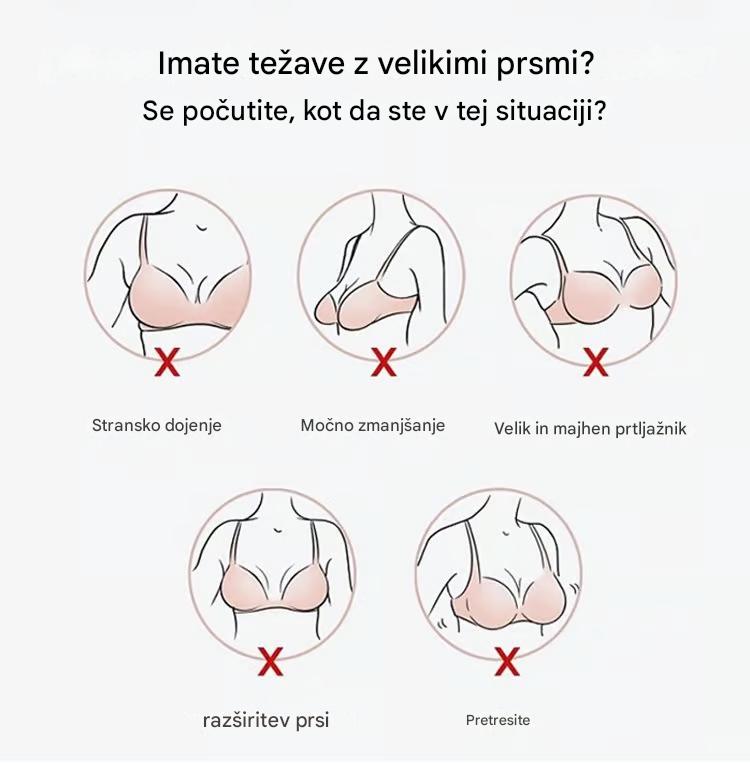 Imate težave z velikimi prsmi?
Se počutite, kot da ste v tej situaciji?

X
Stransko dojenje

X
Močno zmanjšanje

X
Velik in majhen prtljažnik

X
razširitev prsi

X
Pretresite