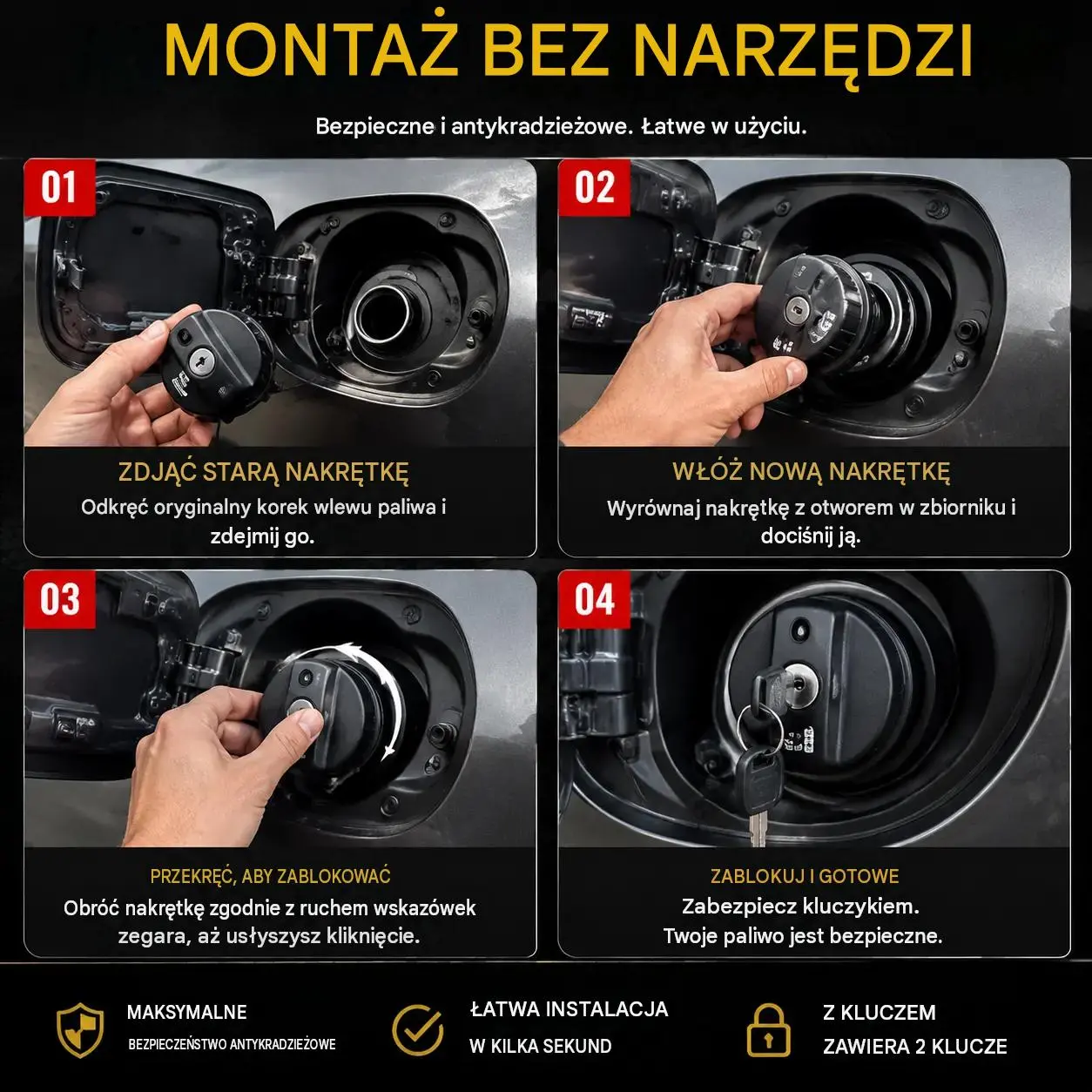 MONTAŻ BEZ NARZĘDZI

Bezpieczne i antykradzieżowe. Łatwe w użyciu.

01

ZDJĄĆ STARĄ NAKRĘTKĘ

Odkręć oryginalny korek wlewu paliwa i zdejmij go.

02

WŁÓŻ NOWĄ NAKRĘTKĘ

Wyrównaj nakrętkę z otworem w zbiorniku i dociśnij ją.

03

PRZEKRĘĆ, ABY ZABLOKOWAĆ

Obróć nakrętkę zgodnie z ruchem wskazówek zegara, aż usłyszysz kliknięcie.

04

ZABLOKUJ I GOTOWE

Zabezpiecz kluczykiem.
Twoje paliwo jest bezpieczne.

MAKSYMALNE
BEZPIECZEŃSTWO ANTYKRADZIEŻOWE

ŁATWA INSTALACJA
W KILKA SEKUND

Z KLUCZEM
ZAWIERA 2 KLUCZE