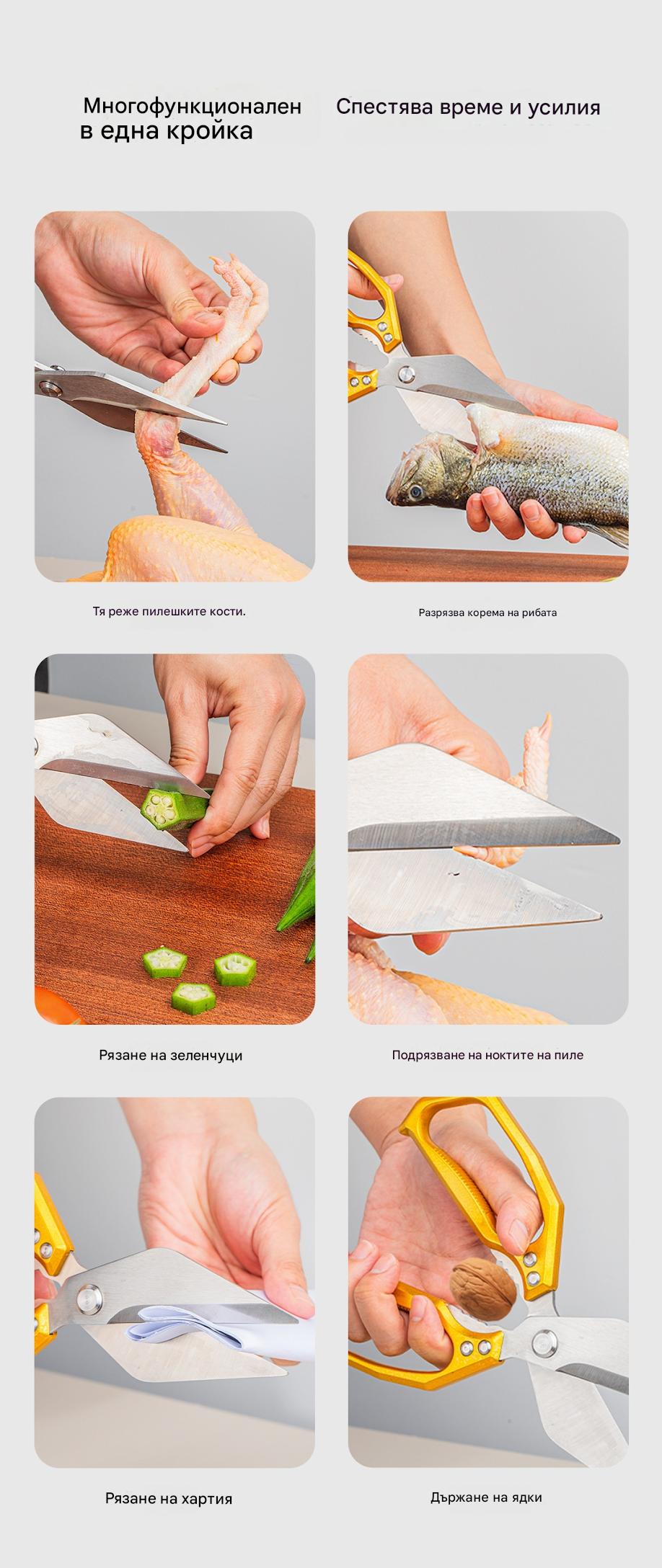 Многофункционален в една кройка

Спестява време и усилия

Тя реже пилешките кости.

Разрязва корема на рибата

Рязане на зеленчуци

Подрязване на ноктите на пиле

Рязане на хартия

Държане на ядки