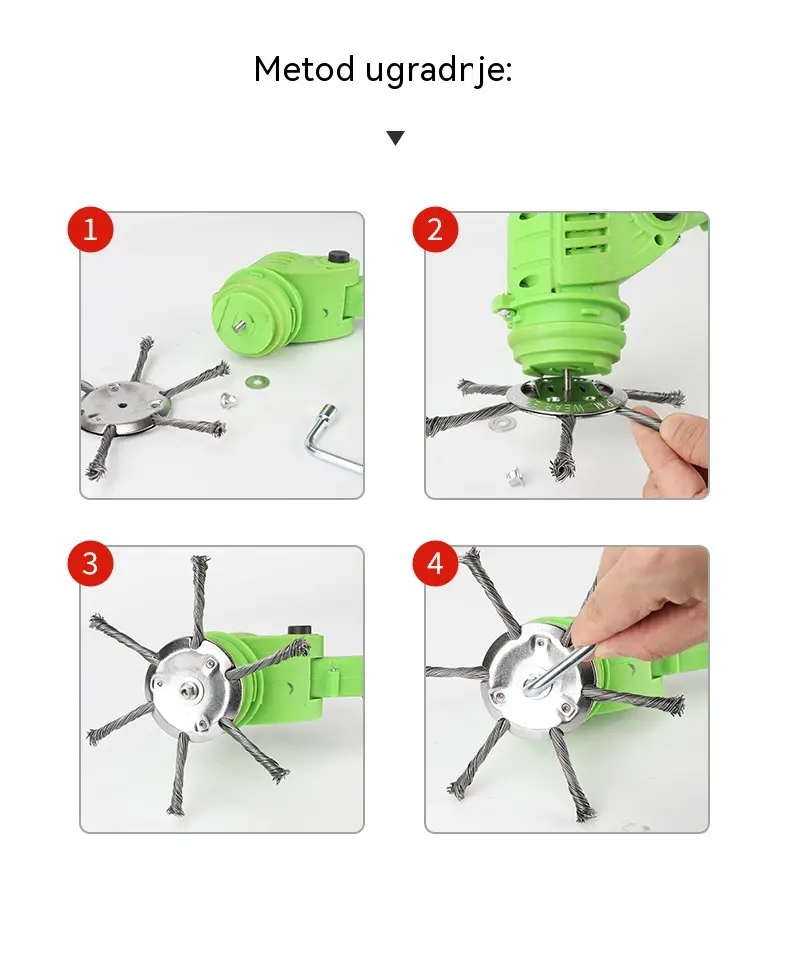 Metod ugradrje:

1

2

3

4