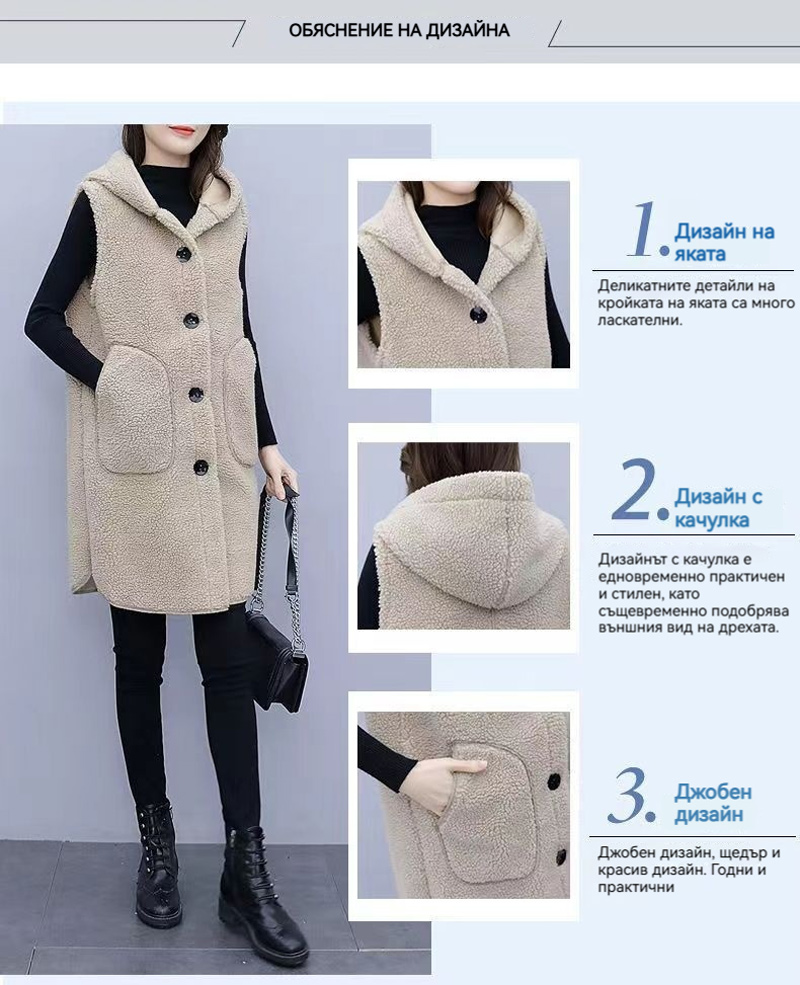 ОБЯСНЕНИЕ НА ДИЗАЙНА

1. Дизайн на яката

Деликатните детайли на кройката на яката са много ласкателни.

2. Дизайн с качулка

Дизайнът с качулка е едновременно практичен и стилен, като същевременно подобрява външния вид на дрехата.

3. Джобен дизайн

Джобен дизайн, щедър и красив дизайн. Годни и практични