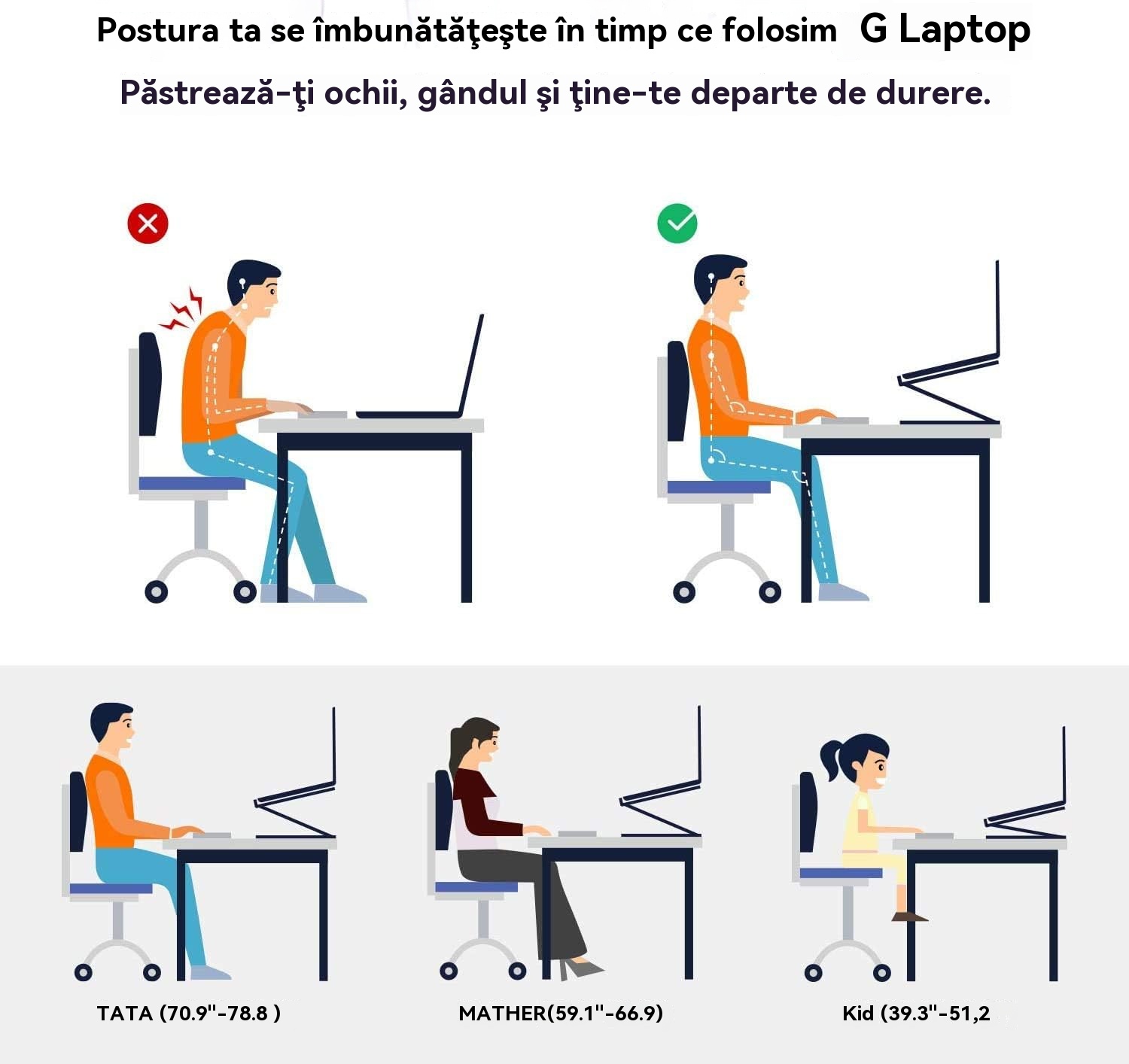 Postura ta se îmbunătăţeşte în timp ce folosim G Laptop

Păstrează-ţi ochii, gândul şi ţine-te departe de durere.

TATA (70.9"-78.8 )

MATHER(59.1"-66.9)

Kid (39.3"-51,2