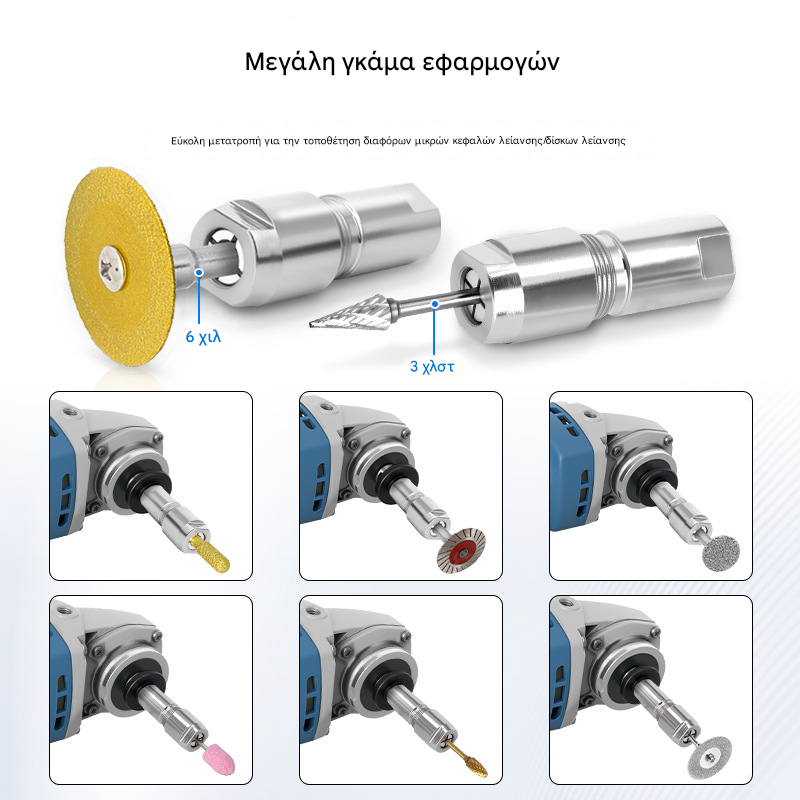 Μεγάλη γκάμα εφαρμογών

Εύκολη μετατροπή για την τοποθέτηση διαφόρων μικρών κεφαλών λείανσης/δίσκων λείανσης

6 χιλ

3 χλστ