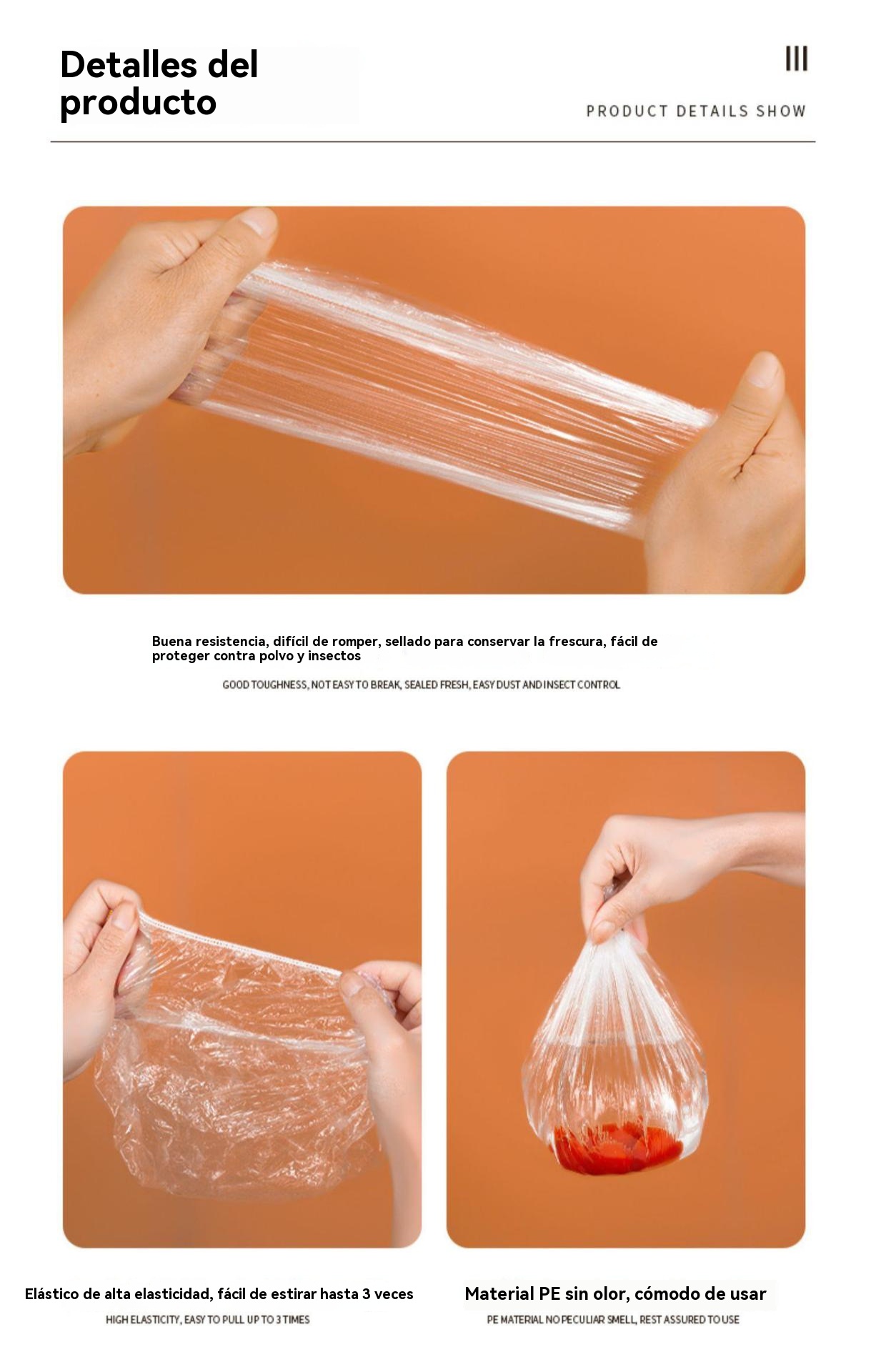 Detalles del producto

III

PRODUCT DETAILS SHOW

Buena resistencia, difícil de romper, sellado para conservar la frescura, fácil de proteger contra polvo y insectos

GOOD TOUGHNESS, NOT EASY TO BREAK, SEALED FRESH, EASY DUST AND INSECT CONTROL

Elástico de alta elasticidad, fácil de estirar hasta 3 veces

HIGH ELASTICITY, EASY TO PULL UP TO 3 TIMES

Material PE sin olor, cómodo de usar

PE MATERIAL NO PECULIAR SMELL, REST ASSURED TO USE