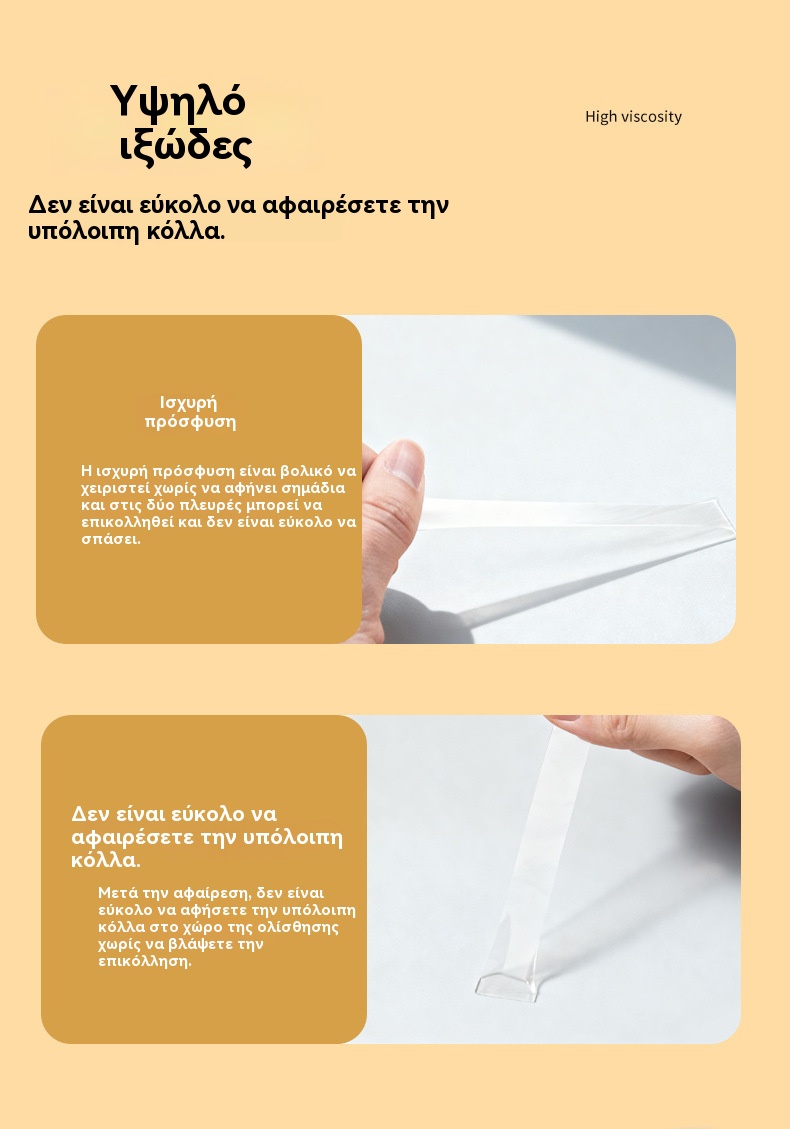 Υψηλό ιξώδες

High viscosity

Δεν είναι εύκολο να αφαιρέσετε την υπόλοιπη κόλλα.

Ισχυρή πρόσφυση

Η ισχυρή πρόσφυση είναι βολικό να χειριστεί χωρίς να αφήνει σημάδια και στις δύο πλευρές μπορεί να επικολληθεί και δεν είναι εύκολο να σπάσει.

Δεν είναι εύκολο να αφαιρέσετε την υπόλοιπη κόλλα.

Μετά την αφαίρεση, δεν είναι εύκολο να αφήσετε την υπόλοιπη κόλλα στο χώρο της ολίσθησης χωρίς να βλάψετε την επικόλληση.