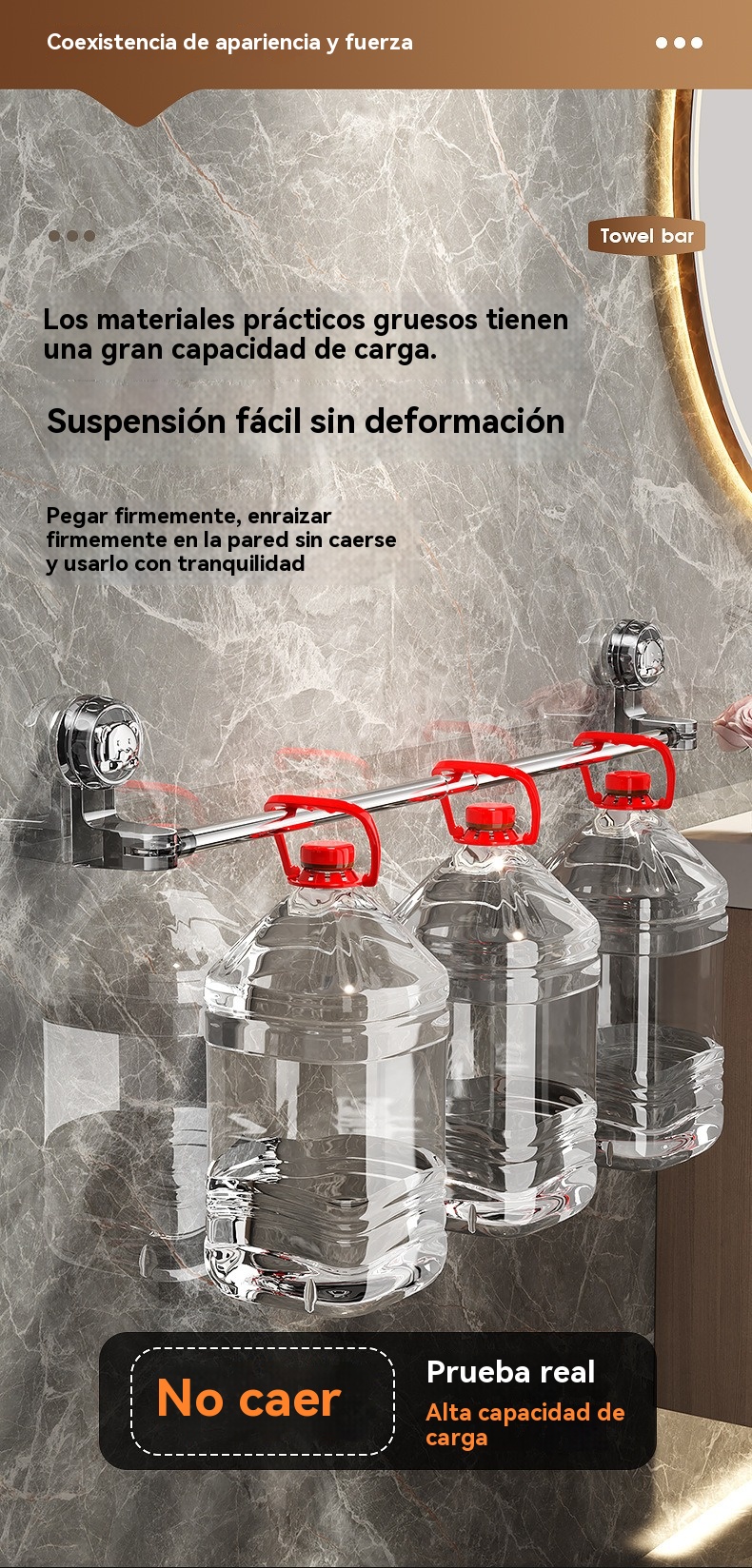 Coexistencia de apariencia y fuerza

Towel bar

Los materiales prácticos gruesos tienen una gran capacidad de carga.

Suspensión fácil sin deformación

Pegar firmemente, enraizar firmemente en la pared sin caerse y usarlo con tranquilidad

No caer

Prueba real

Alta capacidad de carga