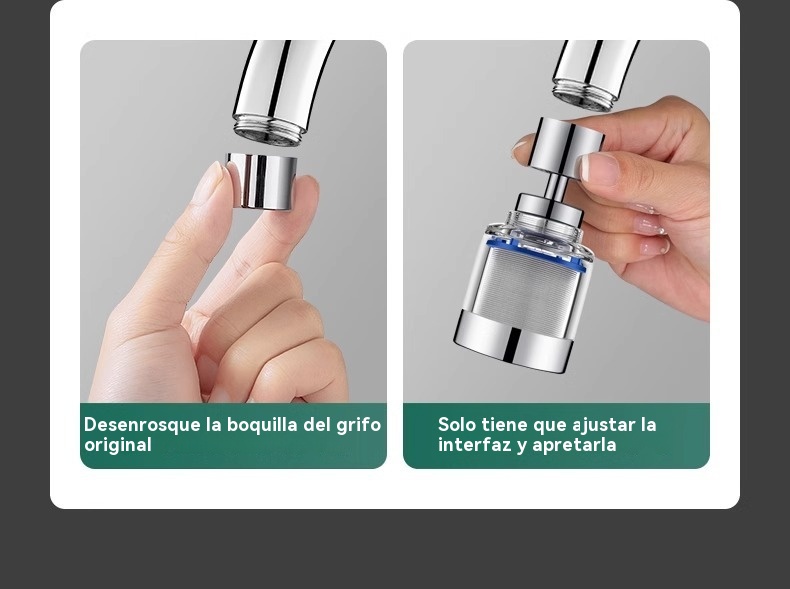 Desenrosque la boquilla del grifo original

Solo tiene que ajustar la interfaz y apretarla