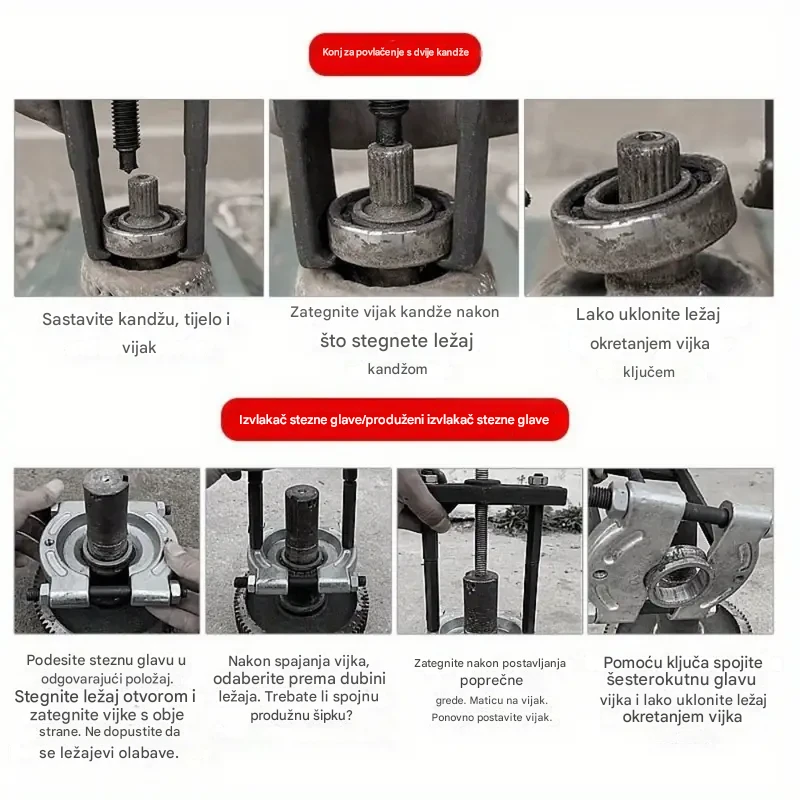 Konj za povlačenje s dvije kandže

Sastavite kandžu, tijelo i vijak

Zategnite vijak kandže nakon što stegnete ležaj kandžom

Lako uklonite ležaj okretanjem vijka ključem

Izvlakač stezne glave/produženi izvlakač stezne glave

Podesite steznu glavu u odgovarajući položaj. Stegnite ležaj otvorom i zategnite vijke s obje strane. Ne dopustite da se ležajevi olabave.

Nakon spajanja vijka, odaberite prema dubini ležaja. Trebate li spojnu produžnu šipku?

Zategnite nakon postavljanja poprečne grede. Maticu na vijak. Ponovno postavite vijak.

Pomoću ključa spojite šesterokutnu glavu vijka i lako uklonite ležaj okretanjem vijka