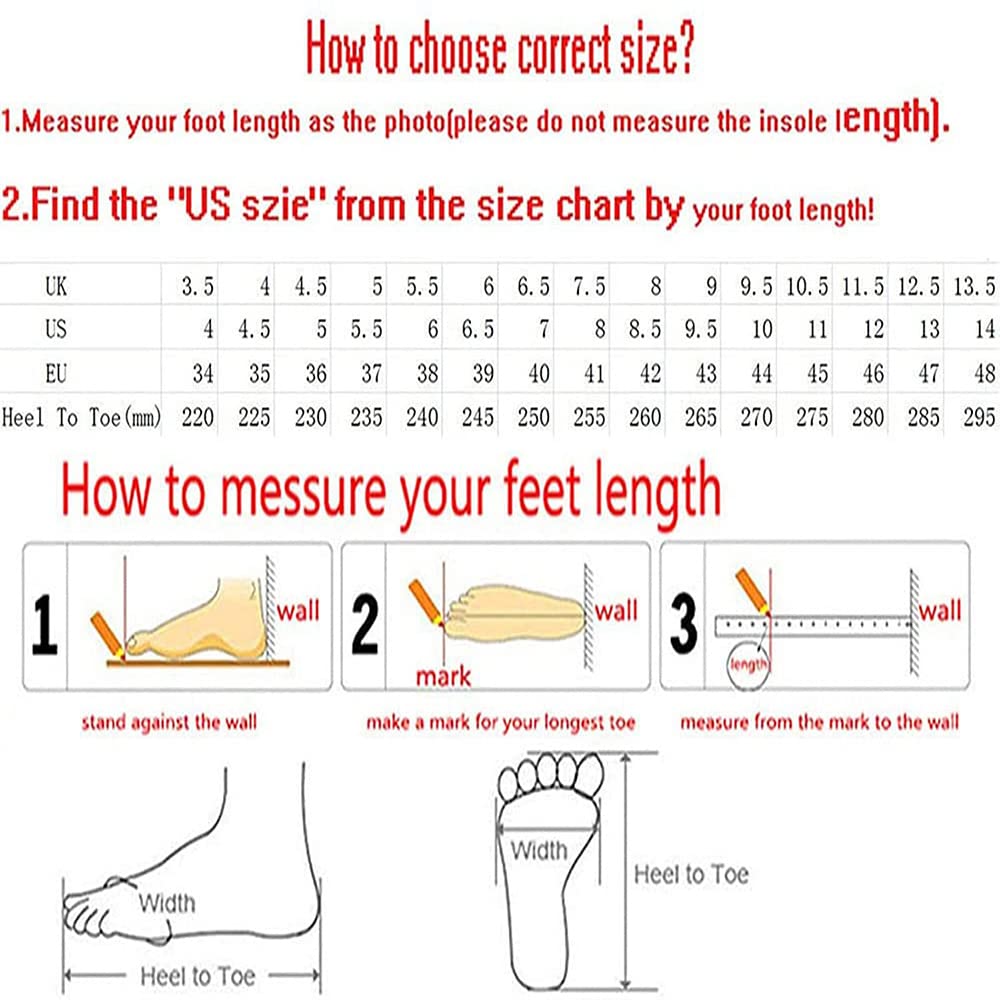 How to choose correct size?

1.Measure your foot length as the photo(please do not measure the insole length).

2.Find the "US szie" from the size chart by your foot length!

| UK | 3.5 | 4 | 4.5 | 5 | 5.5 | 6 | 6.5 | 7.5 | 8 | 9 | 9.5 | 10.5 | 11.5 | 12.5 | 13.5 |
|---|---|---|---|---|---|---|---|---|---|---|---|---|---|---|---|
| US | 4 | 4.5 | 5 | 5.5 | 6 | 6.5 | 7 | 8 | 8.5 | 9.5 | 10 | 11 | 12 | 13 | 14 |
| EU | 34 | 35 | 36 | 37 | 38 | 39 | 40 | 41 | 42 | 43 | 44 | 45 | 46 | 47 | 48 |
| Heel To Toe(mm) | 220 | 225 | 230 | 235 | 240 | 245 | 250 | 255 | 260 | 265 | 270 | 275 | 280 | 285 | 295 |

How to messure your feet length

1 wall
stand against the wall

2 wall mark
make a mark for your longest toe

3 wall length
measure from the mark to the wall

Width
Heel to Toe

Width
Heel to Toe