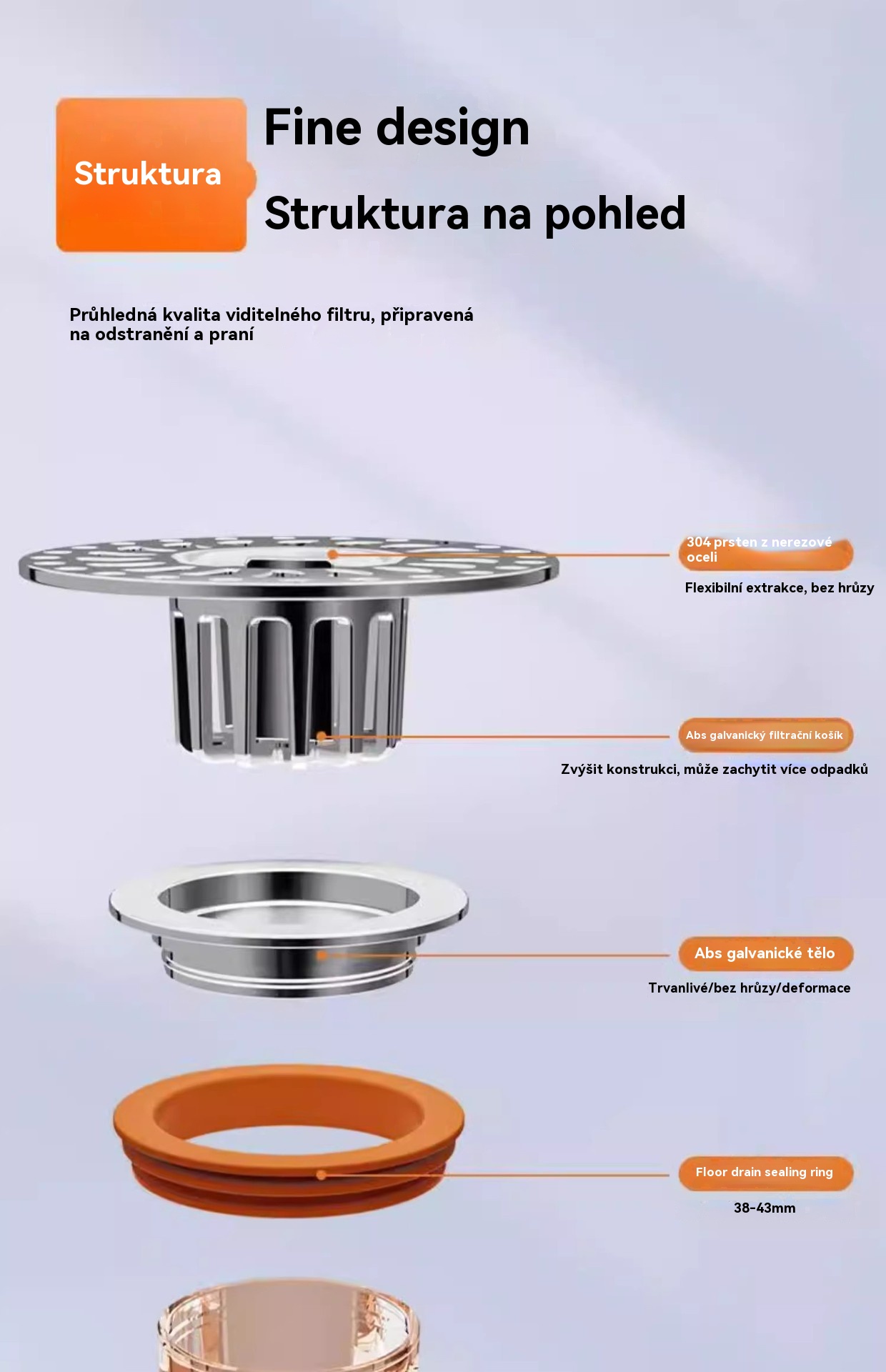 Struktura

Fine design

Struktura na pohled

Průhledná kvalita viditelného filtru, připravená na odstranění a praní

304 prsten z nerezové oceli

Flexibilní extrakce, bez hrůzy

Abs galvanický filtrační košík

Zvýšit konstrukci, může zachytit více odpadků

Abs galvanické tělo

Trvanlivé/bez hrůzy/deformace

Floor drain sealing ring

38-43mm