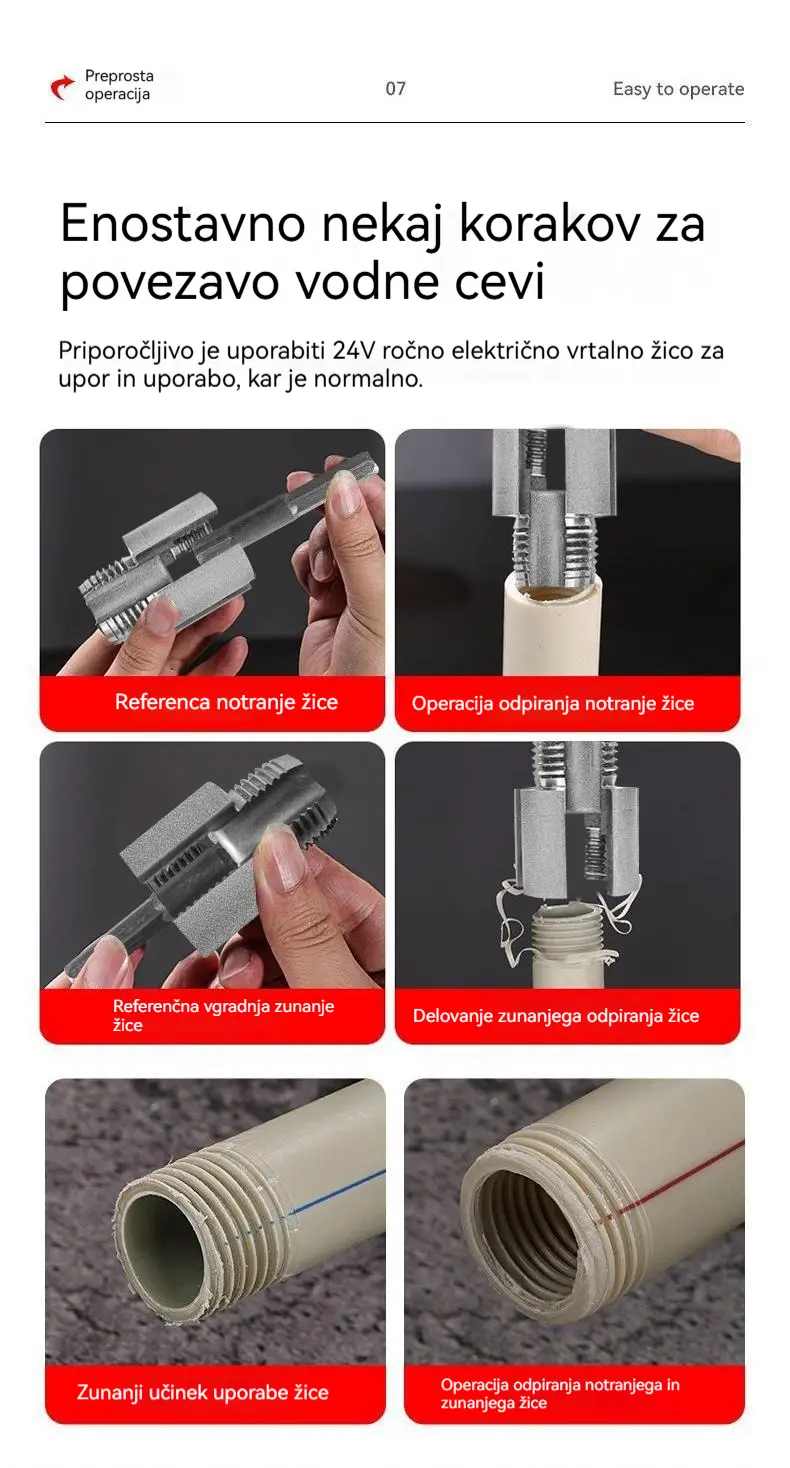 Preprosta operacija

07

Easy to operate

Enostavno nekaj korakov za povezavo vodne cevi

Priporočljivo je uporabiti 24V ročno električno vrtalno žico za upor in uporabo, kar je normalno.

Referenca notranje žice

Operacija odpiranja notranje žice

Referenčna vgradnja zunanje žice

Delovanje zunanjega odpiranja žice

Zunanji učinek uporabe žice

Operacija odpiranja notranjega in zunanjega žice