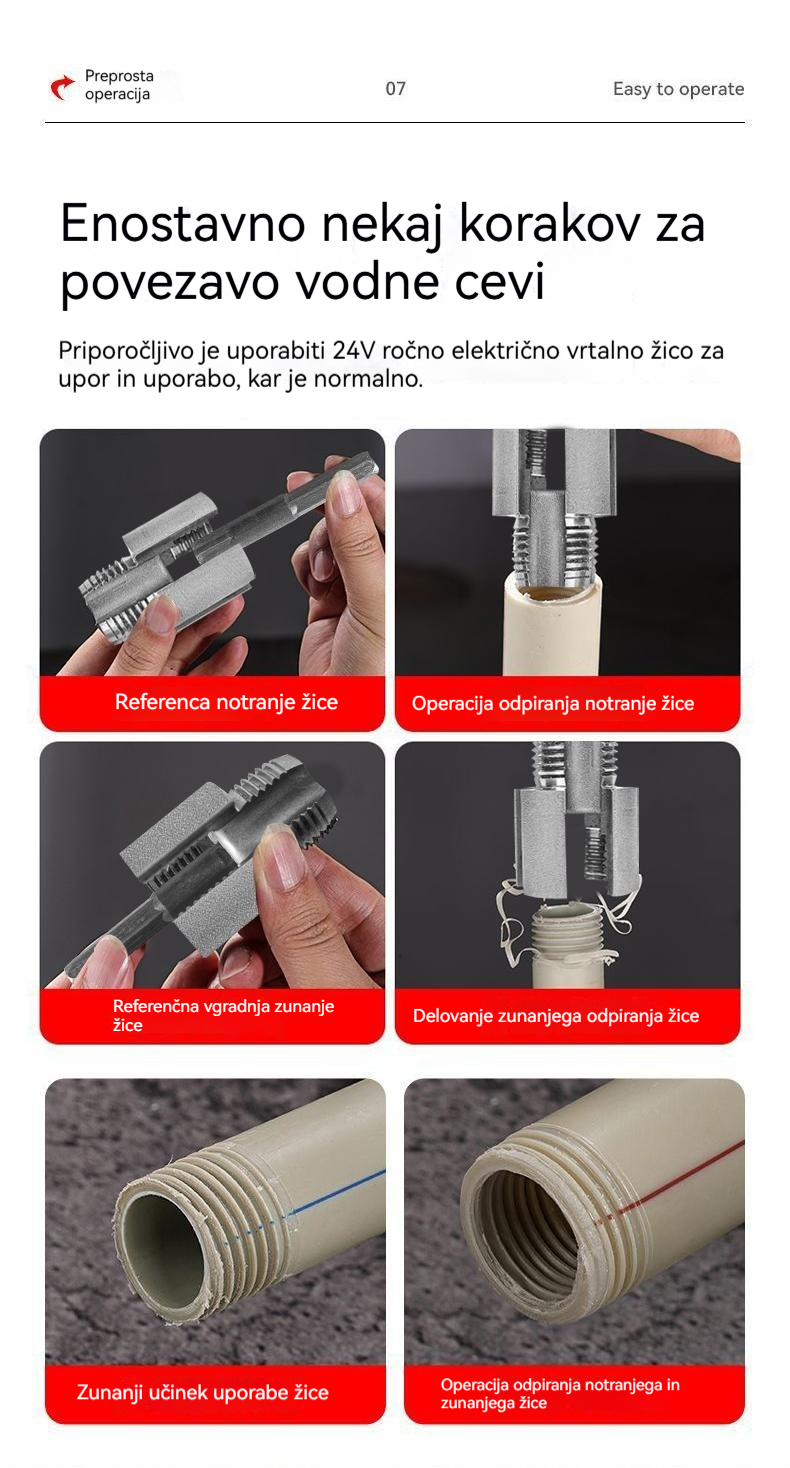 Preprosta operacija

07

Easy to operate

Enostavno nekaj korakov za povezavo vodne cevi

Priporočljivo je uporabiti 24V ročno električno vrtalno žico za upor in uporabo, kar je normalno.

Referenca notranje žice

Operacija odpiranja notranje žice

Referenčna vgradnja zunanje žice

Delovanje zunanjega odpiranja žice

Zunanji učinek uporabe žice

Operacija odpiranja notranjega in zunanjega žice