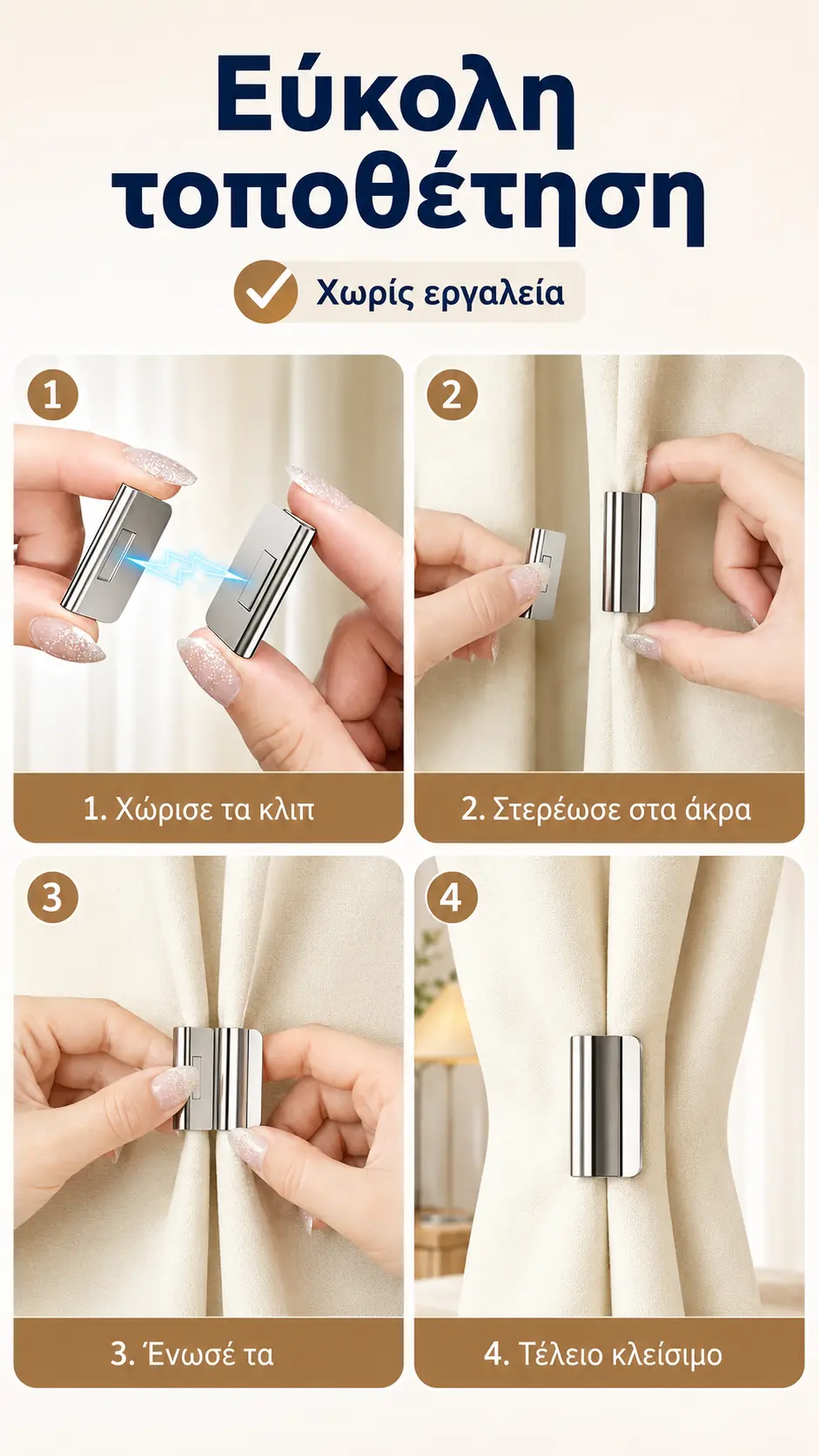 Εύκολη τοποθέτηση

Χωρίς εργαλεία

1

1. Χώρισε τα κλιπ

2

2. Στερέωσε στα άκρα

3

3. Ένωσέ τα

4

4. Τέλειο κλείσιμο