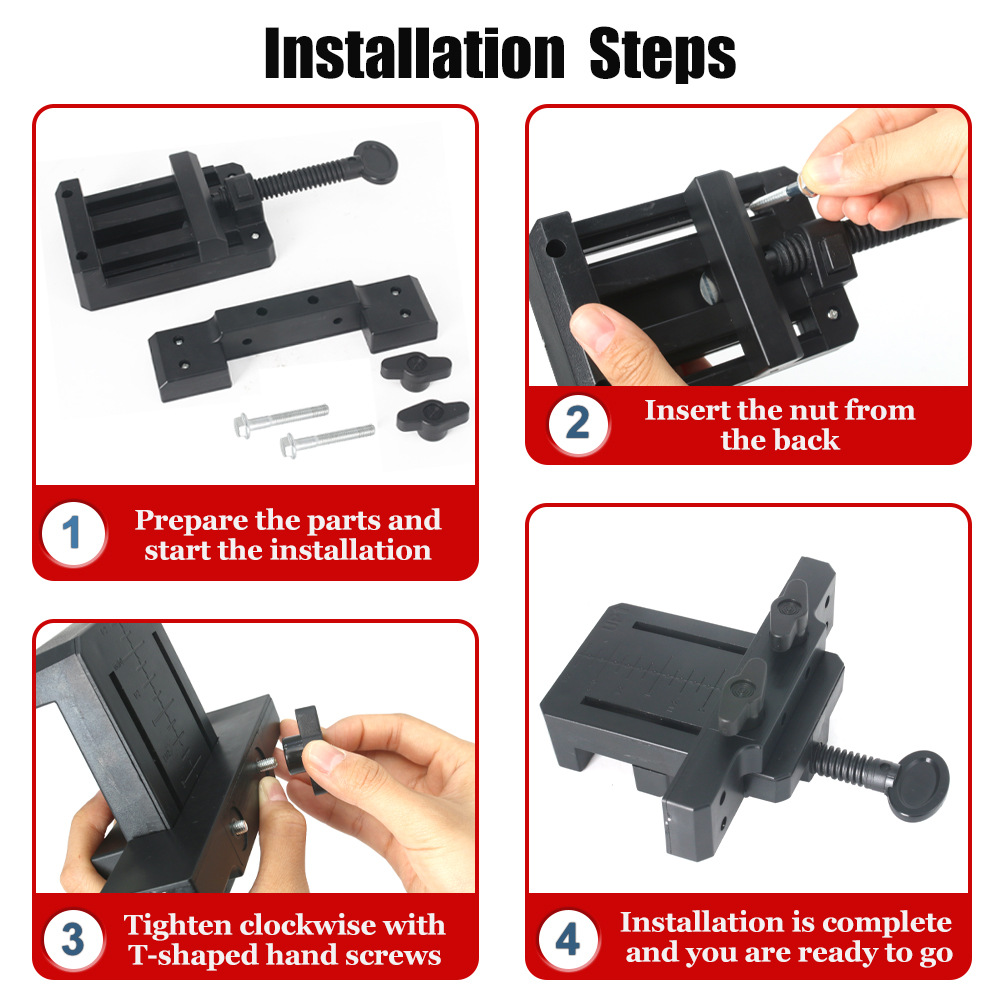 Installation Steps

1 Prepare the parts and start the installation

2 Insert the nut from the back

3 Tighten clockwise with T-shaped hand screws

4 Installation is complete and you are ready to go