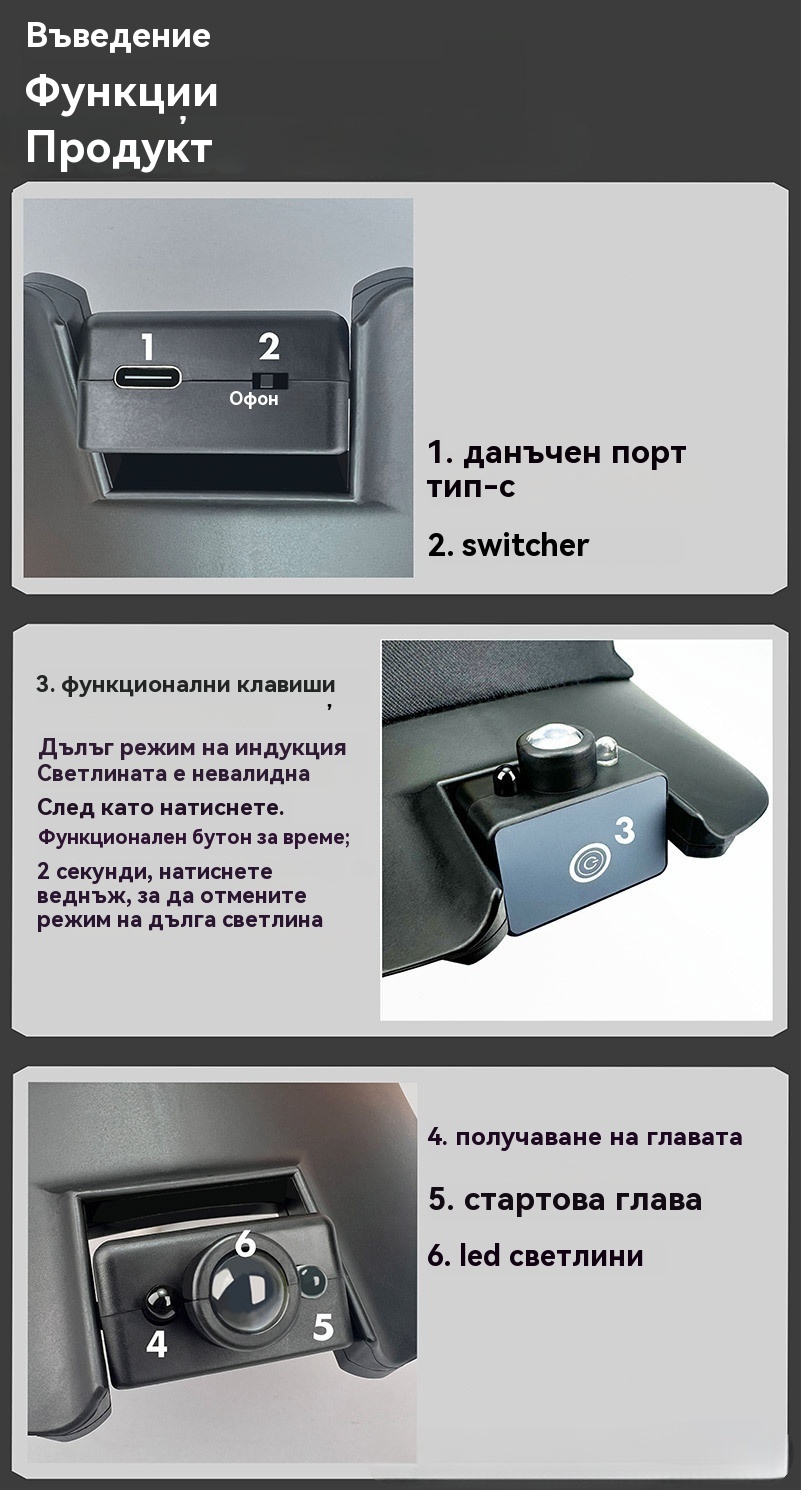 Въведение

Функции, Продукт

1 2 Офон

1. данъчен порт тип-с

2. switcher

3. функционални клавиши ,

Дълъг режим на индукция Светлината е невалидна

След като натиснете.

Функционален бутон за време;

2 секунди, натиснете веднъж, за да отмените режим на дълга светлина

3

4. получаване на главата

5. стартова глава

6. led светлини

6 4 5