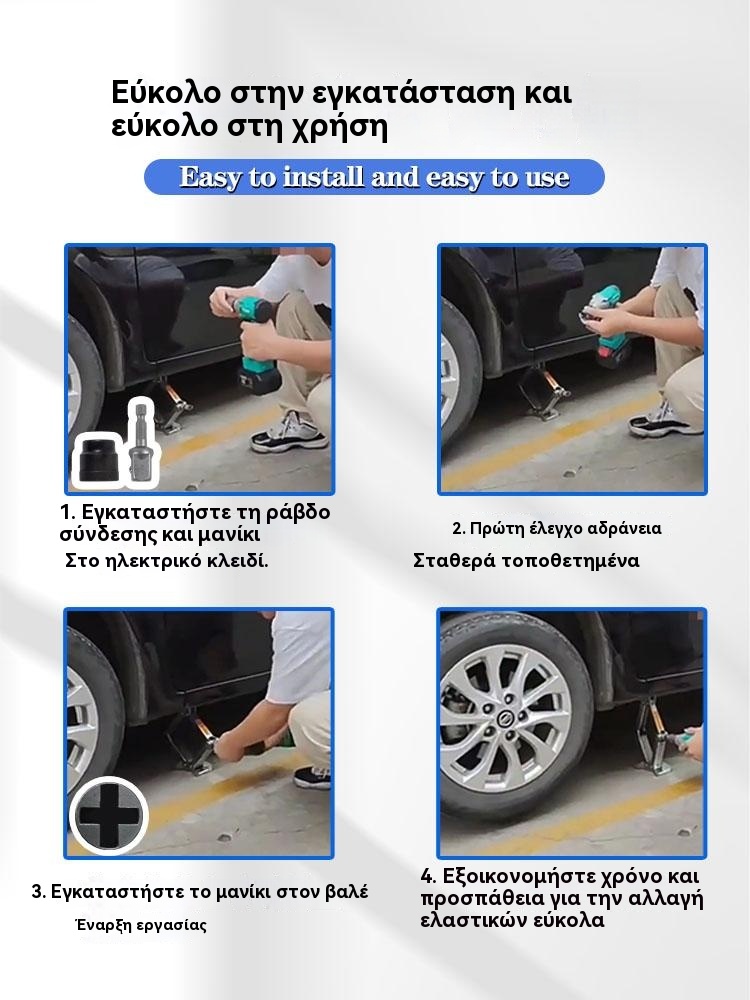 Εύκολο στην εγκατάσταση και εύκολο στη χρήση

Easy to install and easy to use

1. Εγκαταστήστε τη ράβδο σύνδεσης και μανίκι
Στο ηλεκτρικό κλειδί.

2. Πρώτη έλεγχο αδράνεια
Σταθερά τοποθετημένα

3. Εγκαταστήστε το μανίκι στον βαλέ
Έναρξη εργασίας

4. Εξοικονομήστε χρόνο και προσπάθεια για την αλλαγή ελαστικών εύκολα