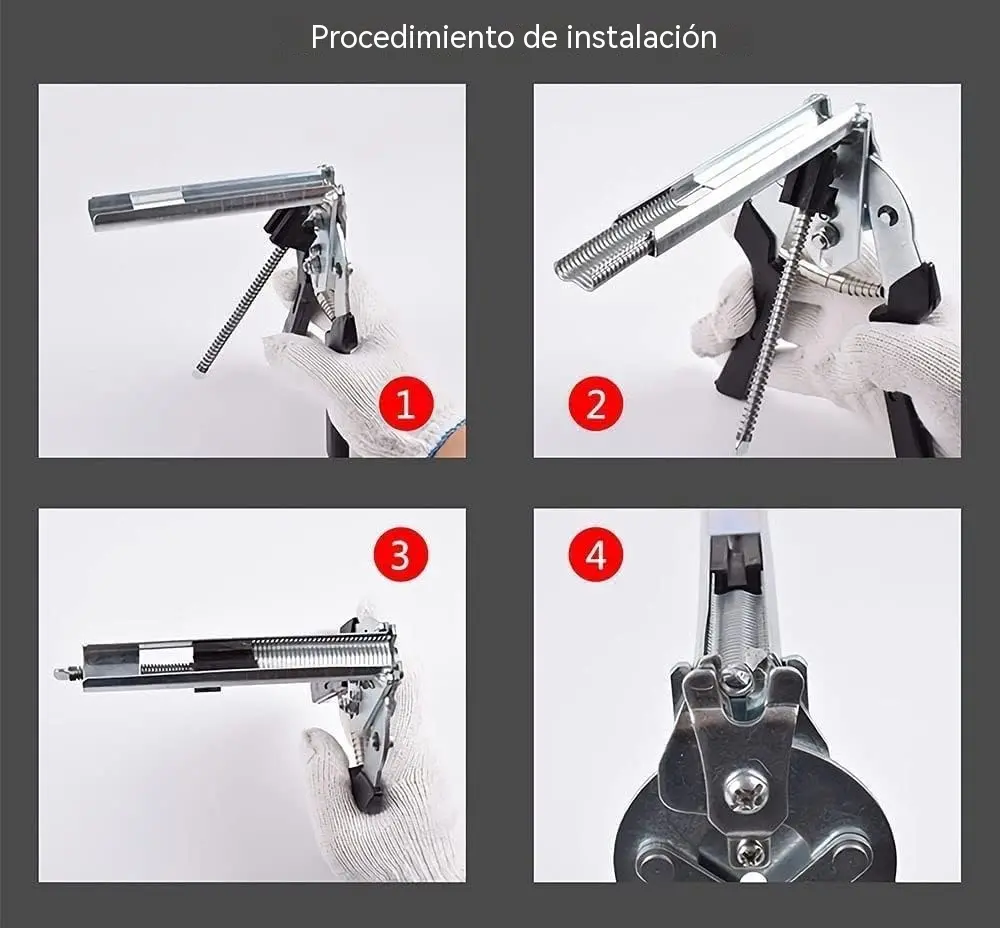 Procedimiento de instalación

1

2

3

4