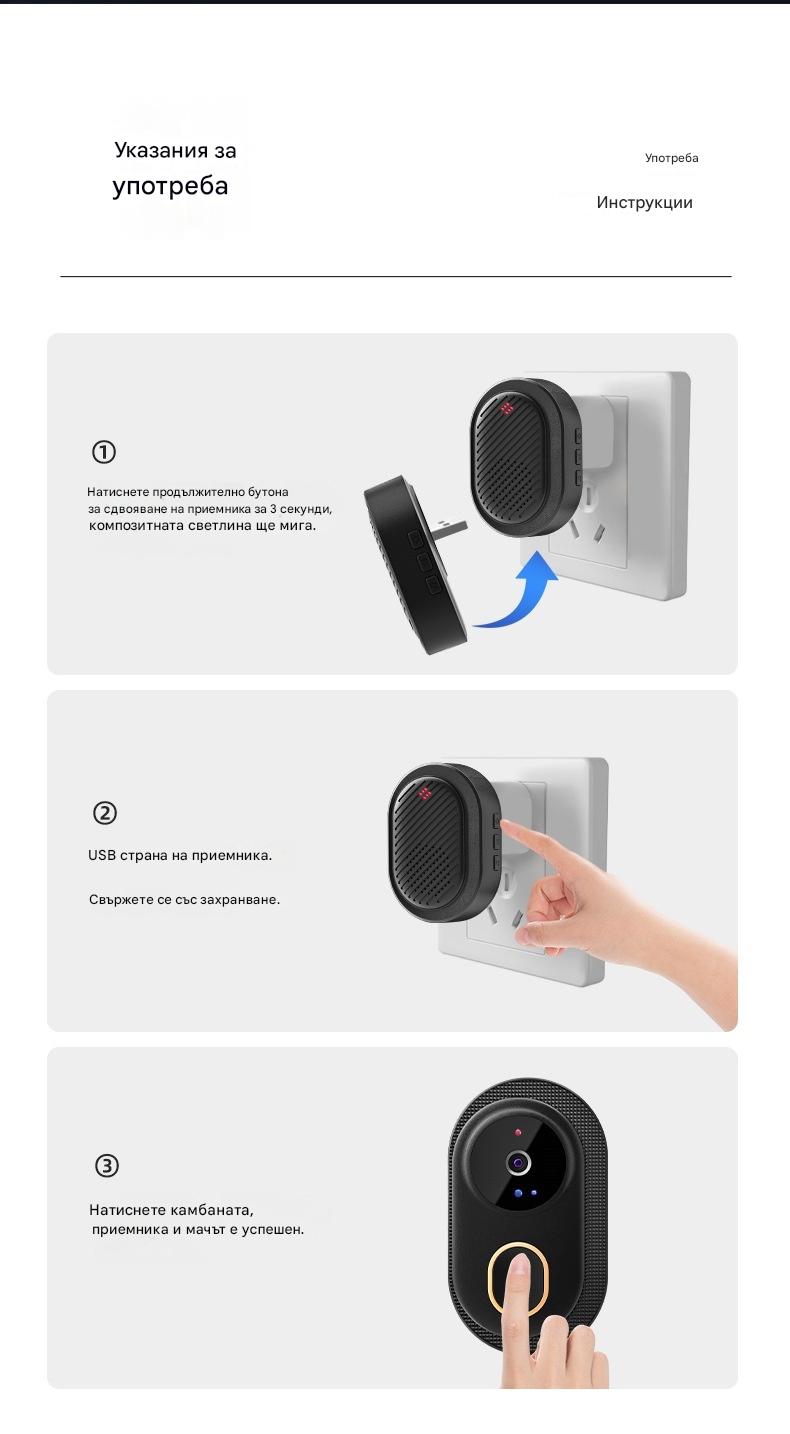 Указания за употреба

Употреба

Инструкции

①

Натиснете продължително бутона за сдвояване на приемника за 3 секунди, композитната светлина ще мига.

②

USB страна на приемника.

Свържете се със захранване.

③

Натиснете камбаната, приемника и мачът е успешен.