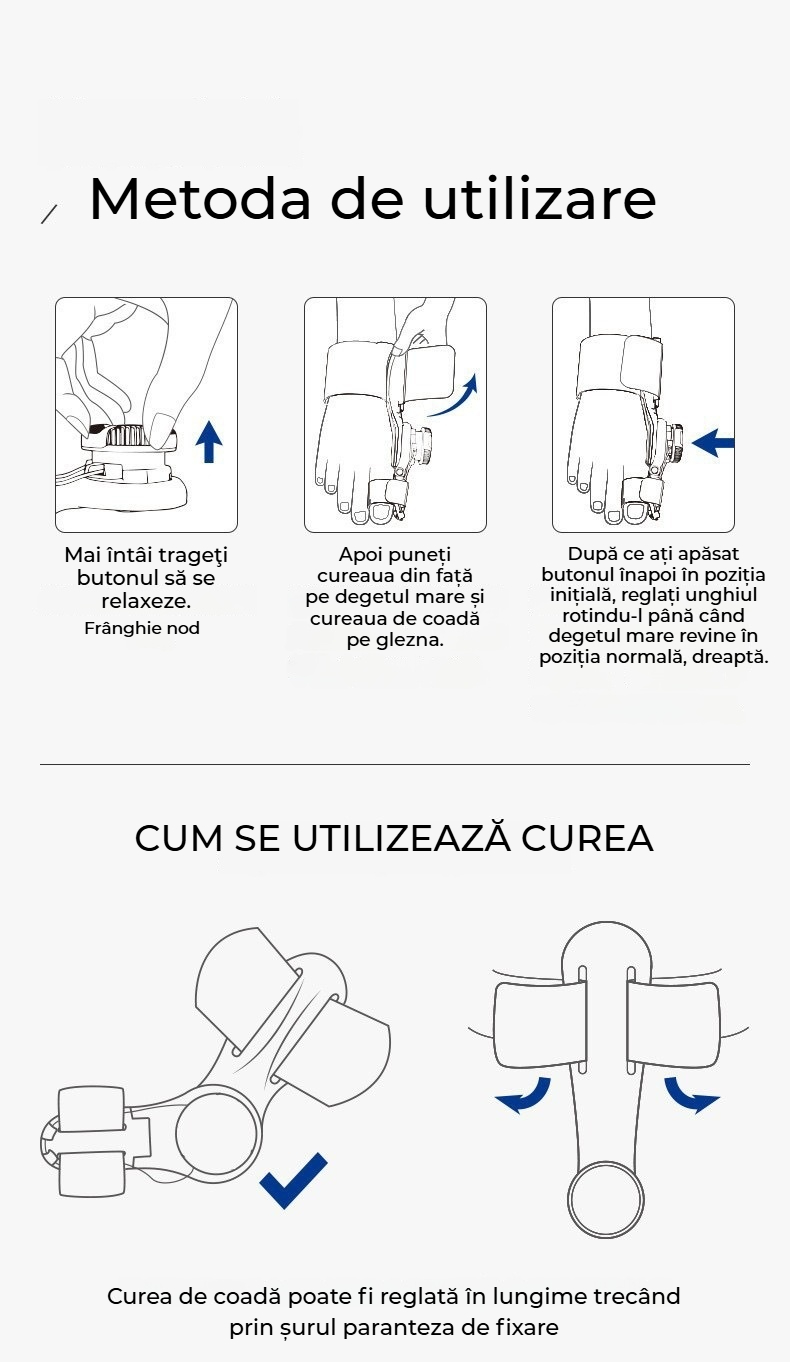 Metoda de utilizare

Mai întâi trageţi butonul să se relaxeze.
Frânghie nod

Apoi puneți cureaua din față pe degetul mare și cureaua de coadă pe glezna.

După ce ați apăsat butonul înapoi în poziția inițială, reglați unghiul rotindu-l până când degetul mare revine în poziția normală, dreaptă.

CUM SE UTILIZEAZĂ CUREA

Curea de coadă poate fi reglată în lungime trecând prin șurul paranteza de fixare