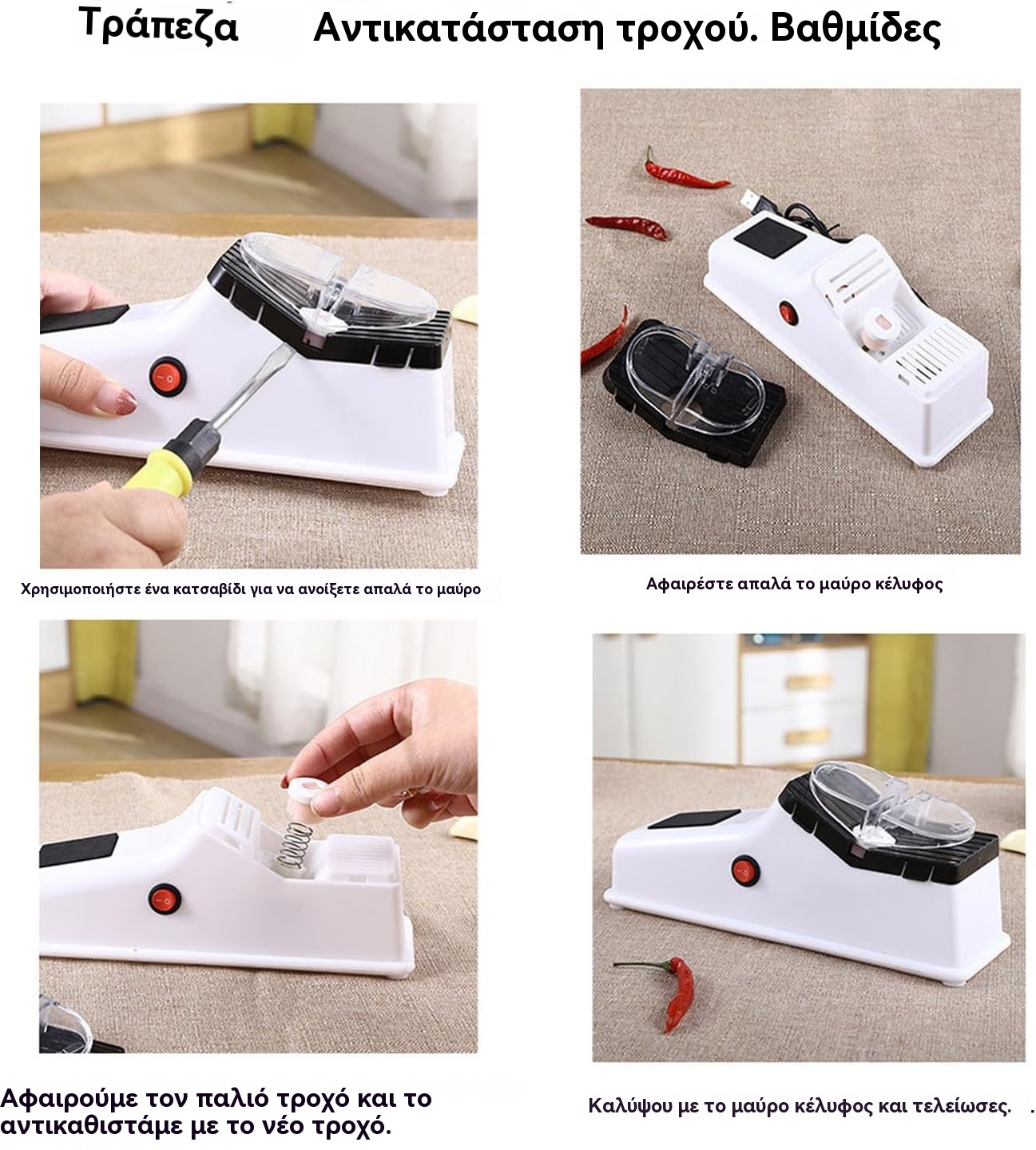 Τράπεζα

Αντικατάσταση τροχού. Βαθμίδες

Χρησιμοποιήστε ένα κατσαβίδι για να ανοίξετε απαλά το μαύρο

Αφαιρέστε απαλά το μαύρο κέλυφος

Αφαιρούμε τον παλιό τροχό και το αντικαθιστάμε με το νέο τροχό.

Καλύψου με το μαύρο κέλυφος και τελείωσες. .