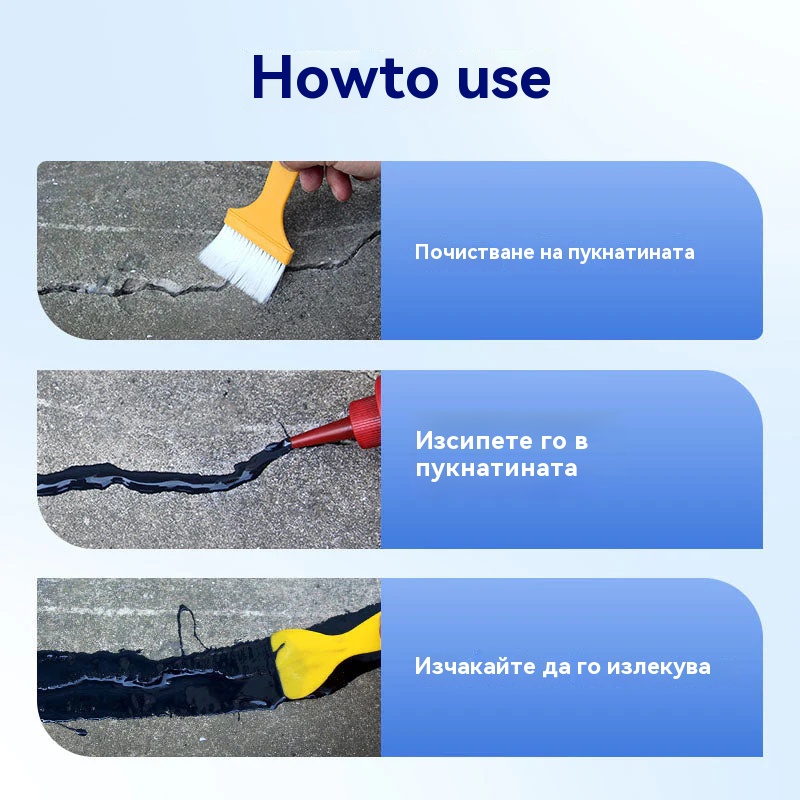 Howto use

Почистване на пукнатината

Изсипете го в пукнатината

Изчакайте да го излекува