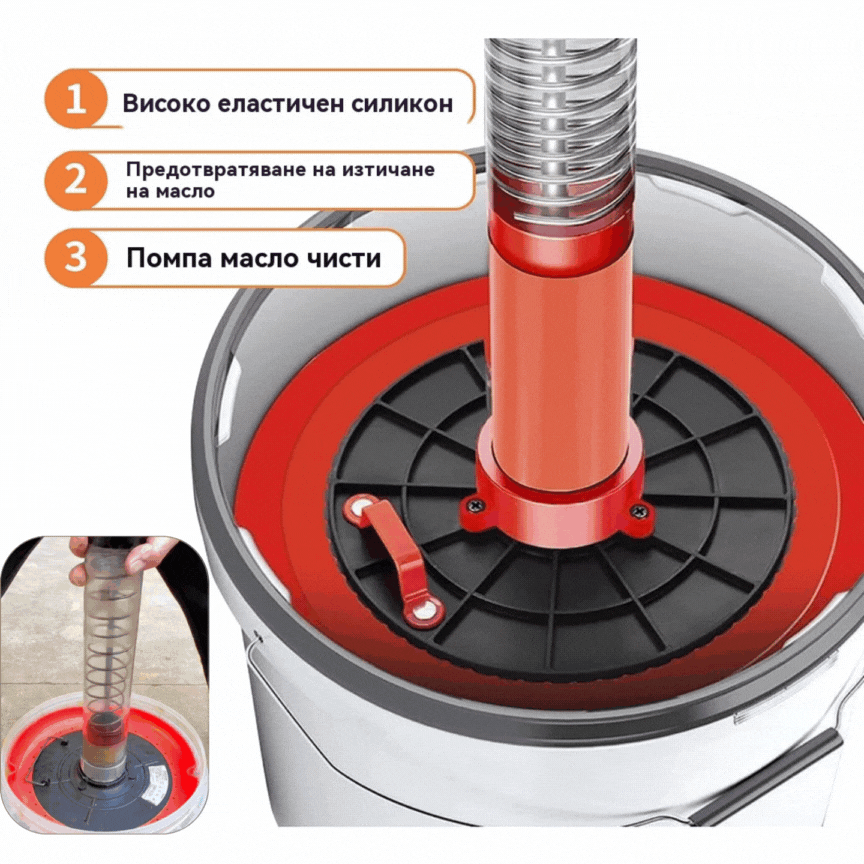 1 Високо еластичен силикон

2 Предотвратяване на изтичане на масло

3 Помпа масло чисти