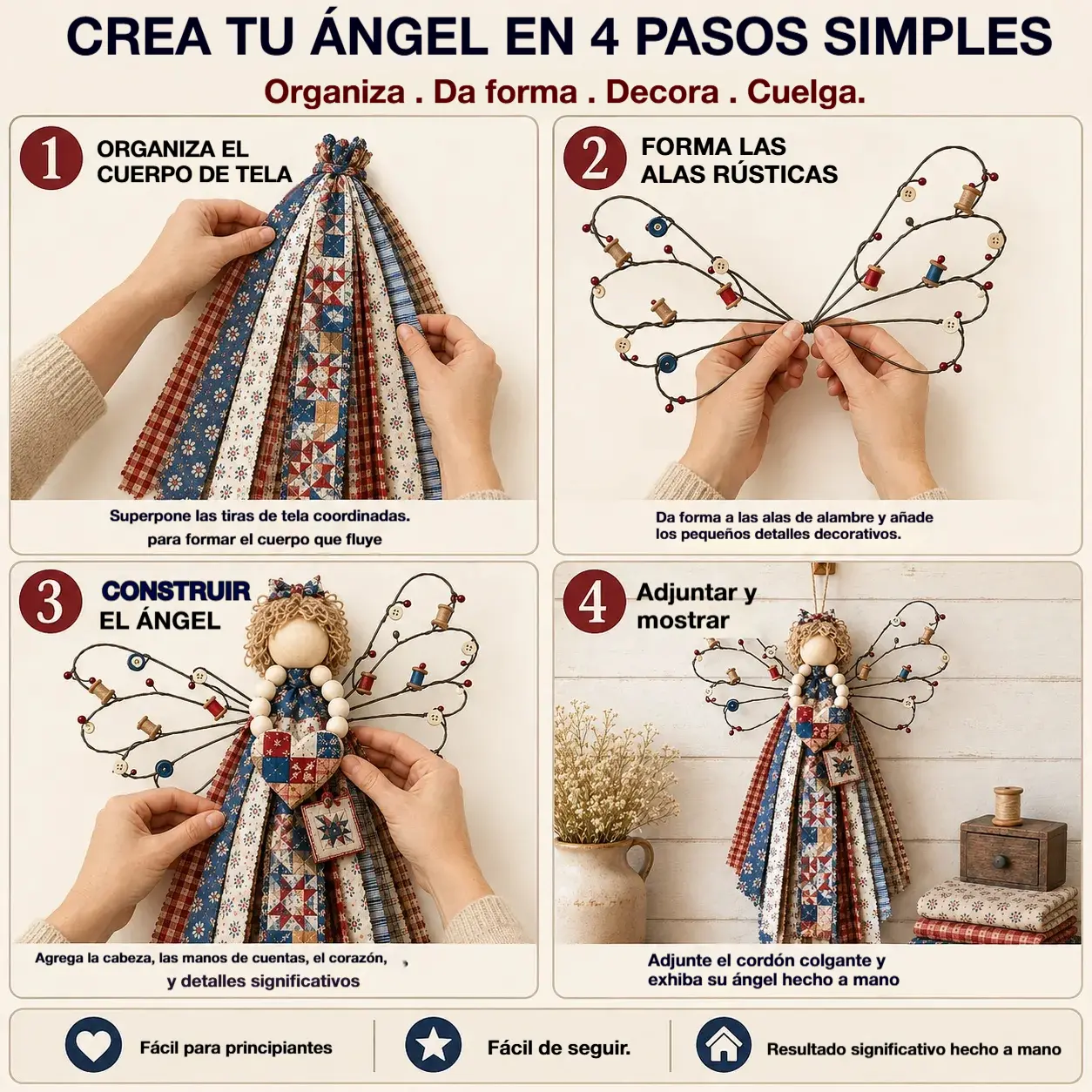 CREA TU ÁNGEL EN 4 PASOS SIMPLES

Organiza . Da forma . Decora . Cuelga.

1 ORGANIZA EL CUERPO DE TELA

Superpone las tiras de tela coordinadas. para formar el cuerpo que fluye

2 FORMA LAS ALAS RÚSTICAS

Da forma a las alas de alambre y añade los pequeños detalles decorativos.

3 CONSTRUIR EL ÁNGEL

Agrega la cabeza, las manos de cuentas, el corazón, y detalles significativos

4 Adjuntar y mostrar

Adjunte el cordón colgante y exhiba su ángel hecho a mano

Fácil para principiantes

Fácil de seguir.

Resultado significativo hecho a mano