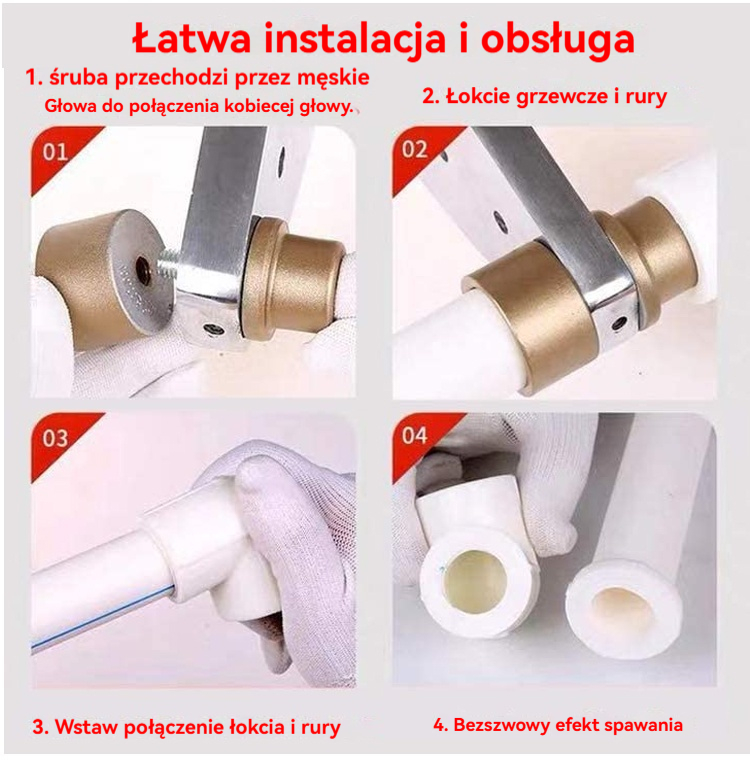 Łatwa instalacja i obsługa

1. śruba przechodzi przez męskie Głowa do połączenia kobiecej głowy.

2. Łokcie grzewcze i rury

01

02

03

04

3. Wstaw połączenie łokcia i rury

4. Bezszwowy efekt spawania