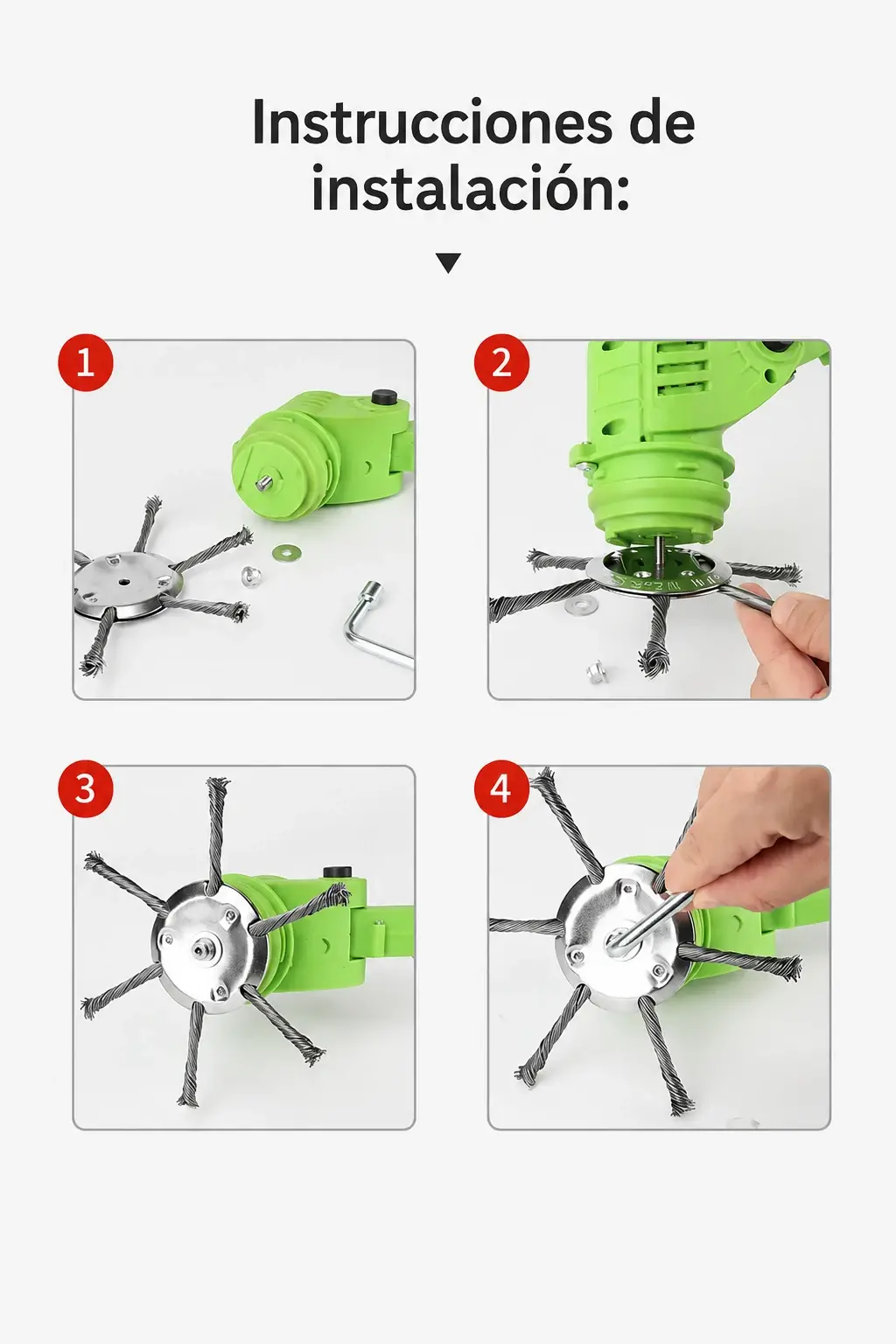 Instrucciones de instalación:

1

2

3

4